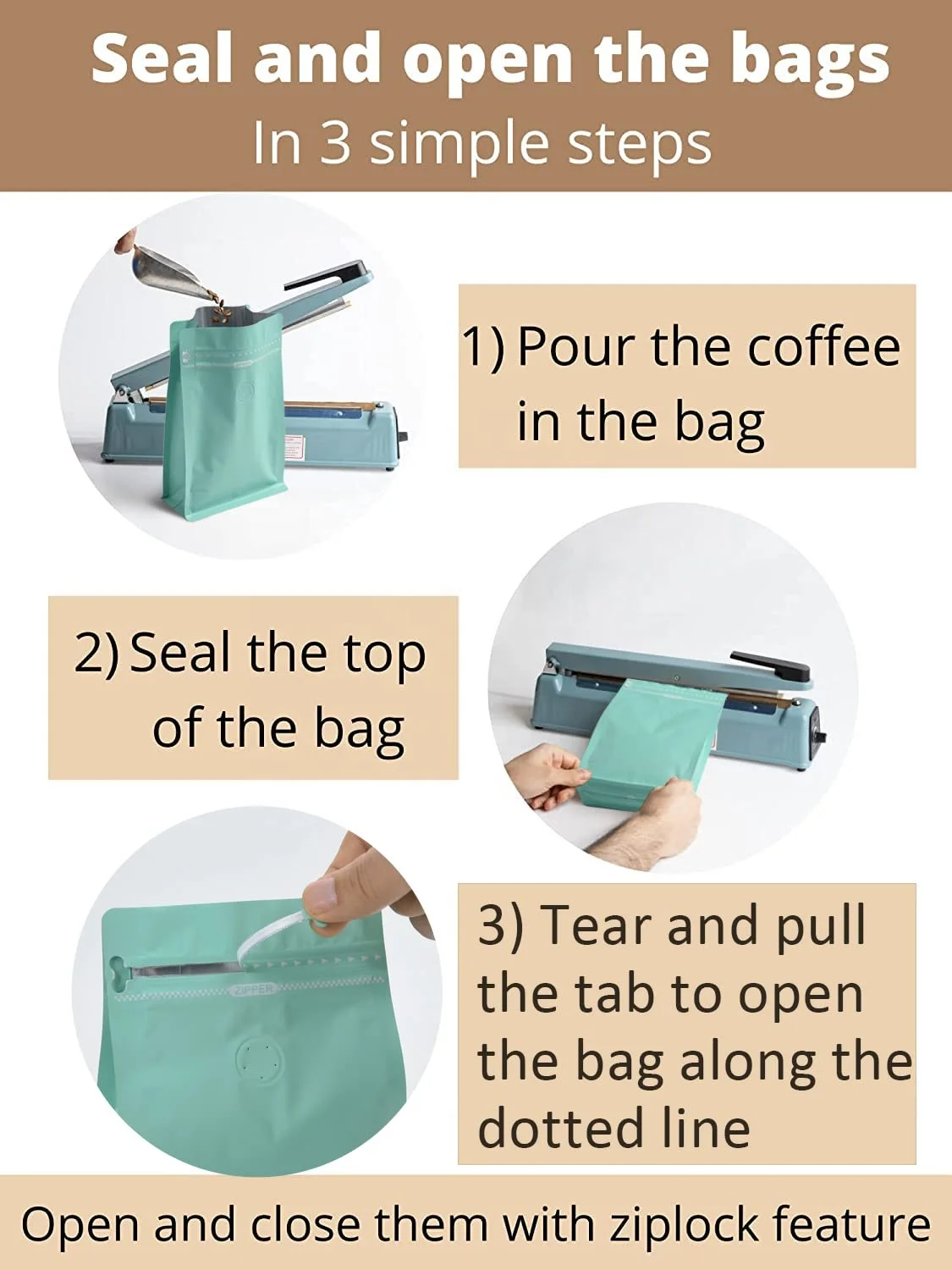 Seal and open the bags
In 3 simple steps

1) Pour the coffee in the bag

2) Seal the top of the bag

ZIPPER

3) Tear and pull the tab to open the bag along the dotted line

Open and close them with ziplock feature