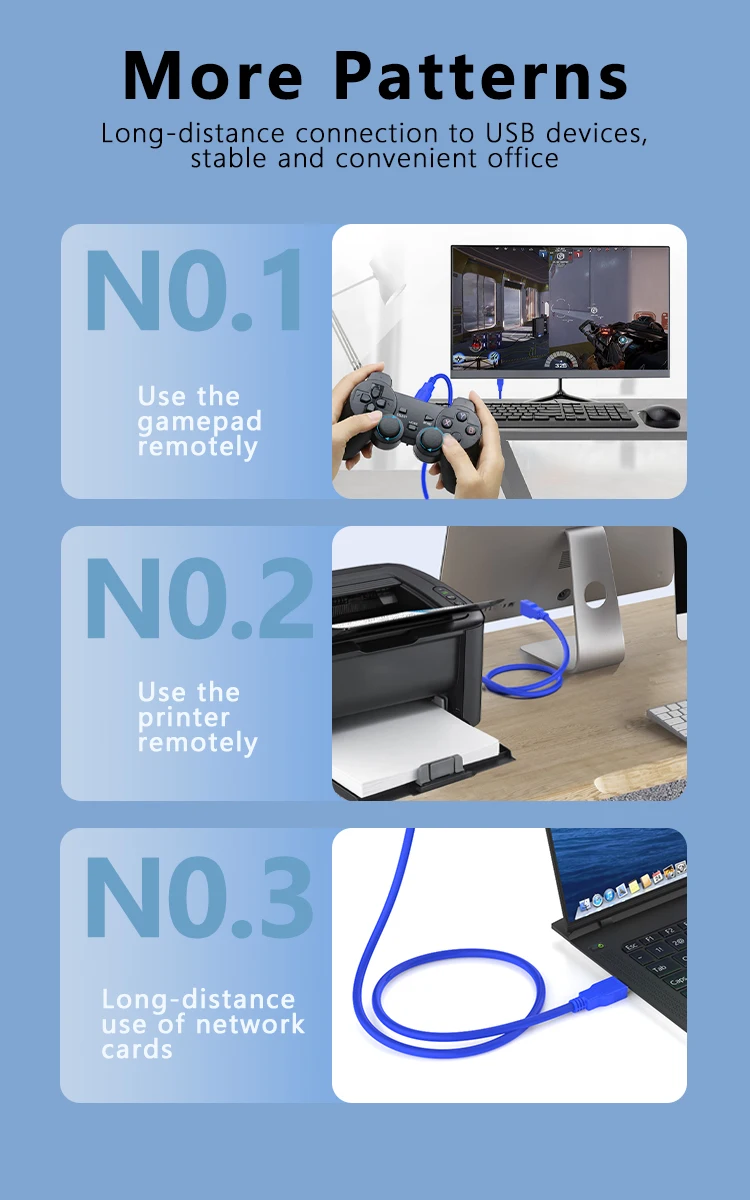 More Patterns

Long-distance connection to USB devices, stable and convenient office

N0.1

Use the gamepad remotely

N0.2

Use the printer remotely

N0.3

Long-distance use of network cards