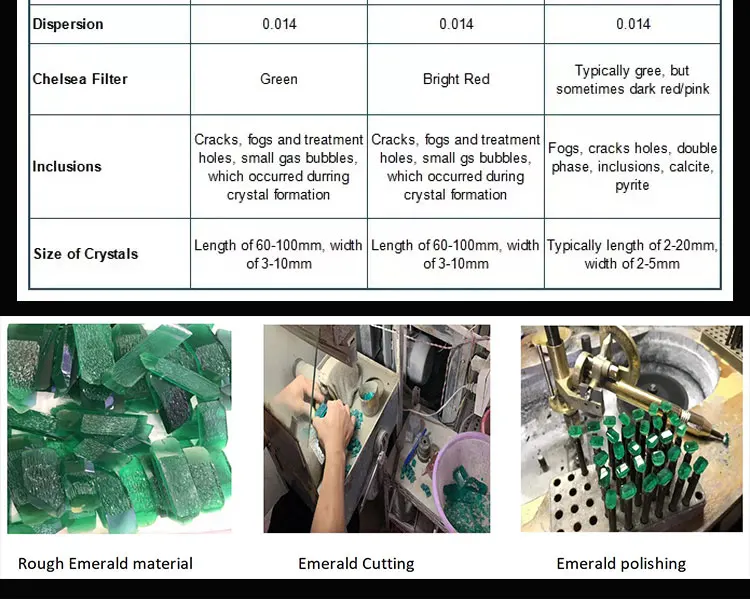 | Dispersion | 0.014 | 0.014 | 0.014 |
|---|---|---|---|
| Chelsea Filter | Green | Bright Red | Typically gree, but sometimes dark red/pink |
| Inclusions | Cracks, fogs and treatment holes, small gas bubbles, which occurred durring crystal formation | Cracks, fogs and treatment holes, small gs bubbles, which occurred during crystal formation | Fogs, cracks holes, double phase, inclusions, calcite, pyrite |
| Size of Crystals | Length of 60-100mm, width of 3-10mm | Length of 60-100mm, width of 3-10mm | Typically length of 2-20mm, width of 2-5mm |

Rough Emerald material

Emerald Cutting

Emerald polishing