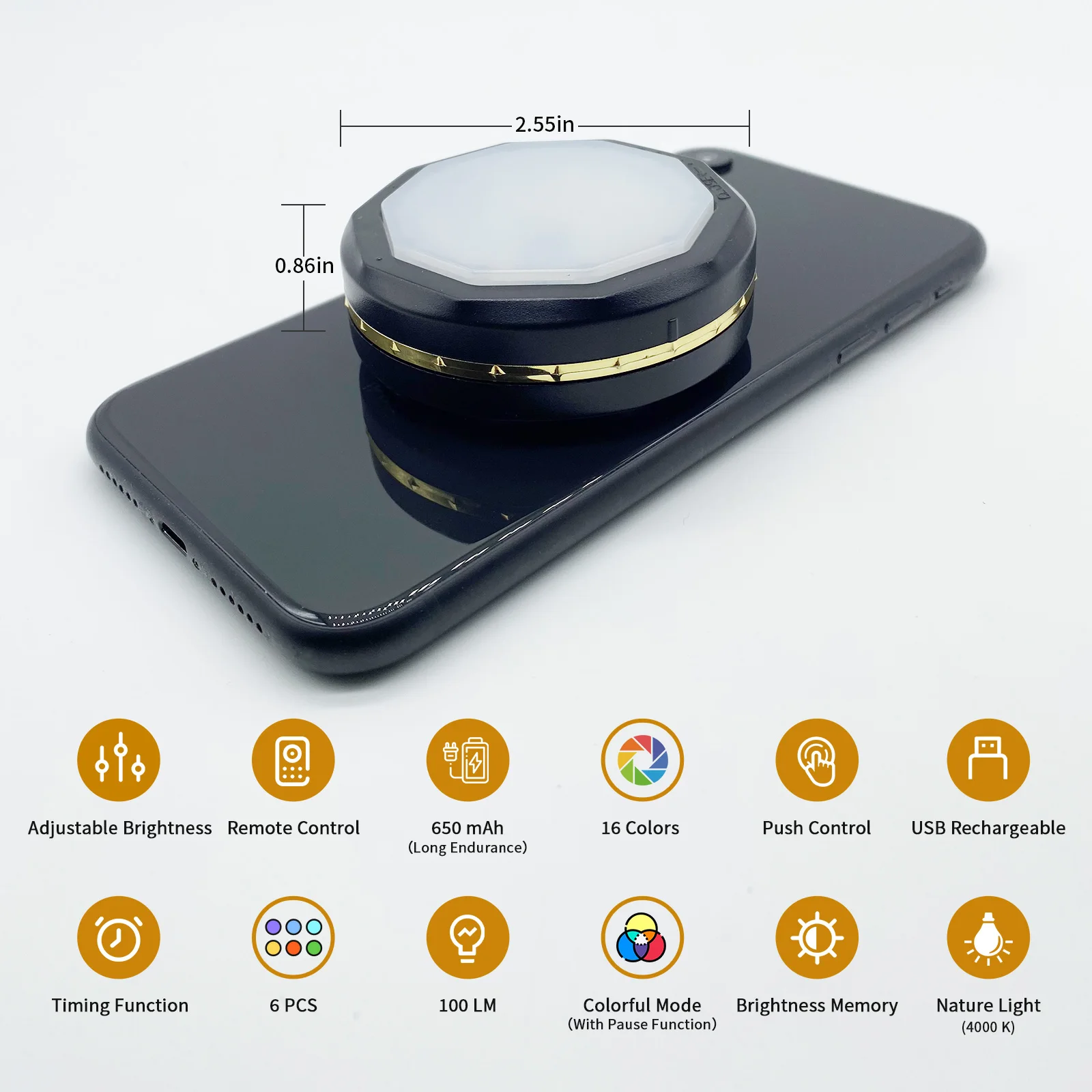 2.55in

0.86in

Adjustable Brightness

Remote Control

650 mAh
(Long Endurance)

16 Colors

Push Control

USB Rechargeable

Timing Function

6 PCS

100 LM

Colorful Mode
(With Pause Function)

Brightness Memory

Nature Light
(4000 K)