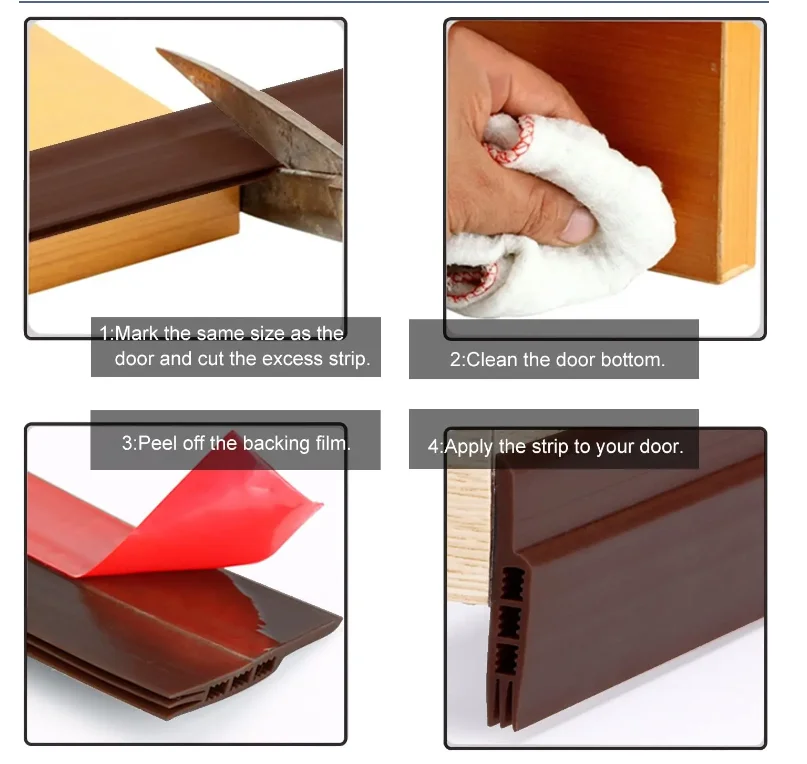 1:Mark the same size as the door and cut the excess strip.

2:Clean the door bottom.

3:Peel off the backing film.

4:Apply the strip to your door.