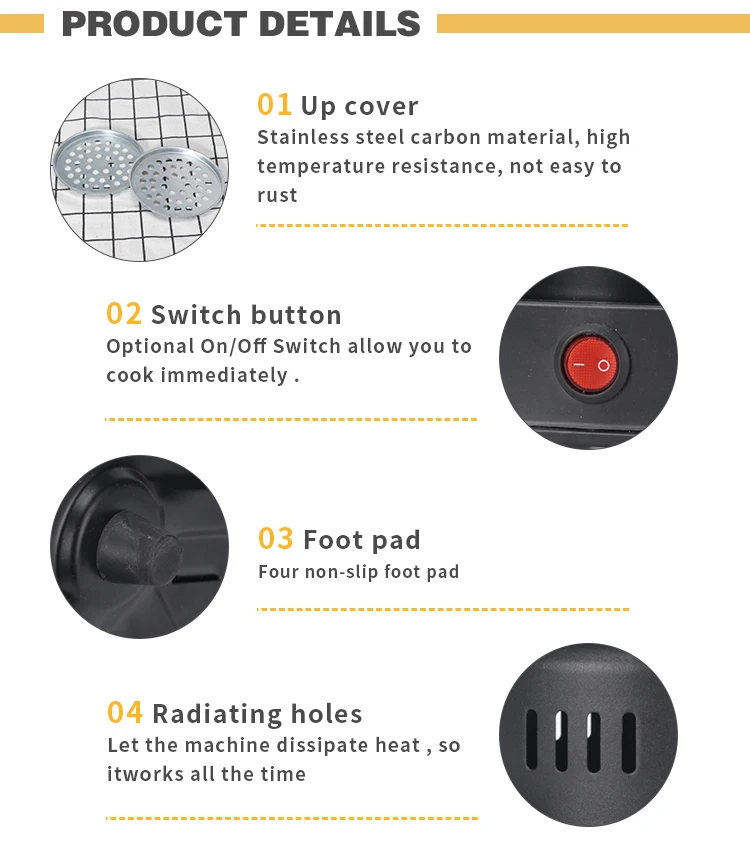 PRODUCT DETAILS

01 Up cover
Stainless steel carbon material, high temperature resistance, not easy to rust

02 Switch button
Optional On/Off Switch allow you to cook immediately .

03 Foot pad
Four non-slip foot pad

04 Radiating holes
Let the machine dissipate heat , so itworks all the time