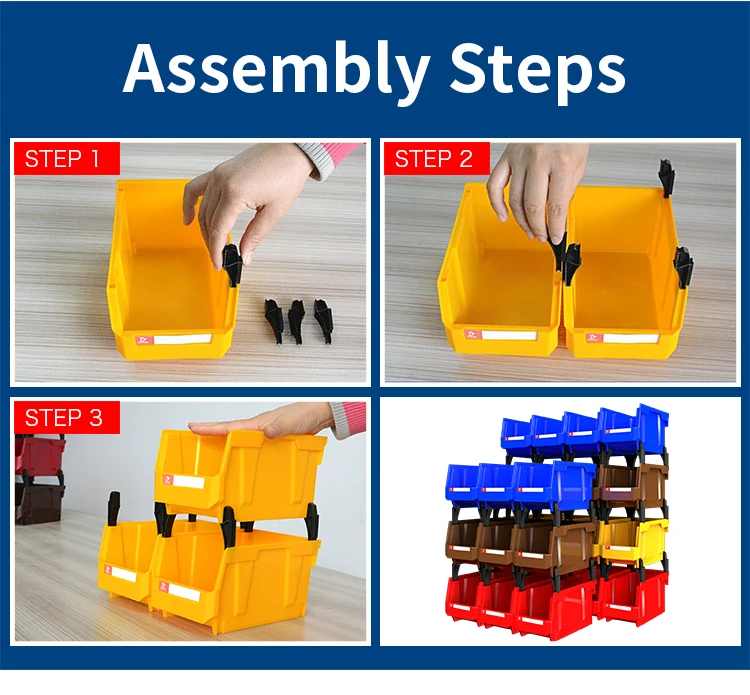 Assembly Steps

STEP 1

STEP 2

STEP 3