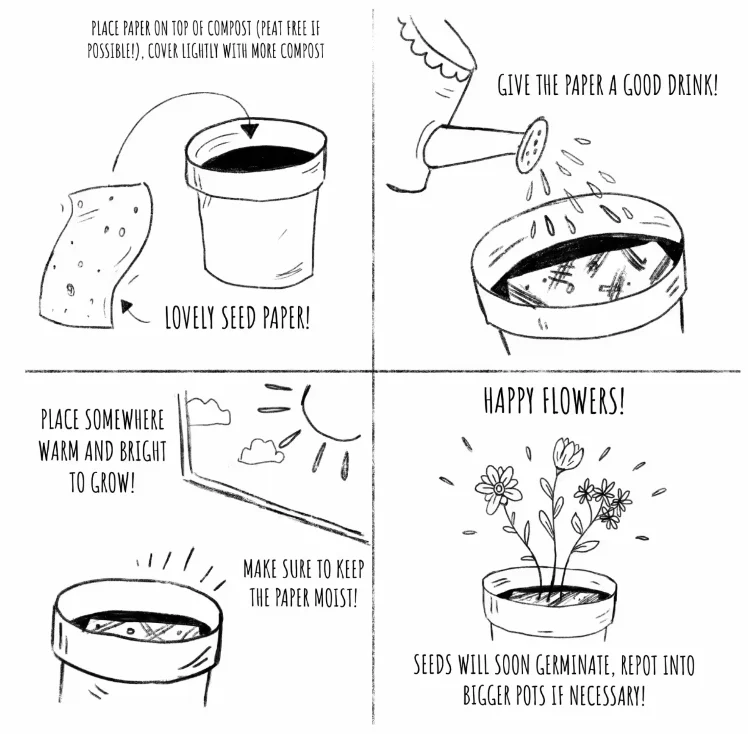 PLACE PAPER ON TOP OF COMPOST (PEAT FREE IF POSSIBLE!), COVER LIGHTLY WITH MORE COMPOST

LOVELY SEED PAPER!

GIVE THE PAPER A GOOD DRINK!

PLACE SOMEWHERE WARM AND BRIGHT TO GROW!

MAKE SURE TO KEEP THE PAPER MOIST!

HAPPY FLOWERS!

SEEDS WILL SOON GERMINATE, REPOT INTO BIGGER POTS IF NECESSARY!