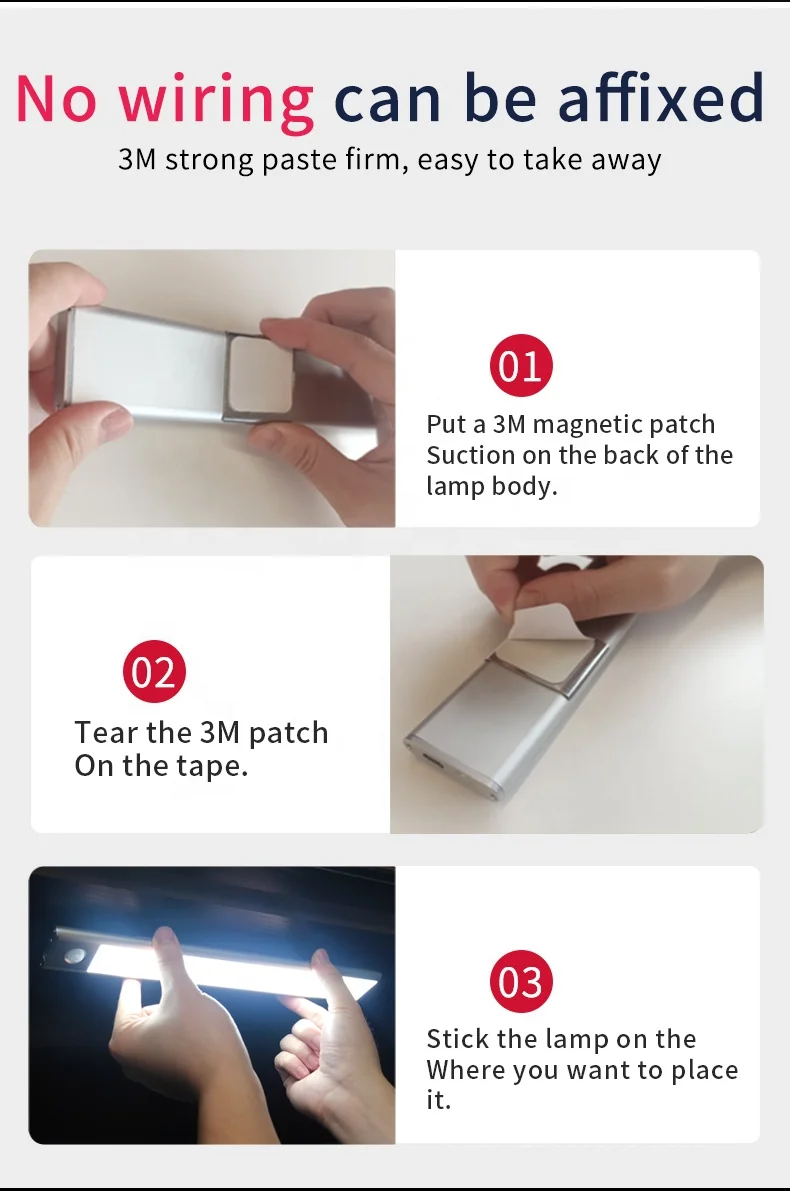 No wiring can be affixed
3M strong paste firm, easy to take away

01
Put a 3M magnetic patch Suction on the back of the lamp body.

02
Tear the 3M patch On the tape.

03
Stick the lamp on the Where you want to place it.