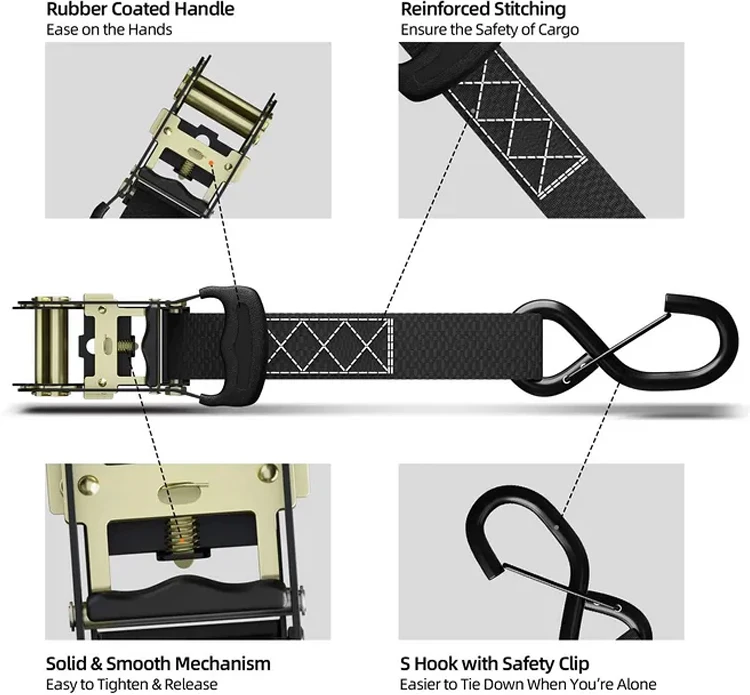 Rubber Coated Handle
Ease on the Hands

Reinforced Stitching
Ensure the Safety of Cargo

Solid & Smooth Mechanism
Easy to Tighten & Release

S Hook with Safety Clip
Easier to Tie Down When You're Alone