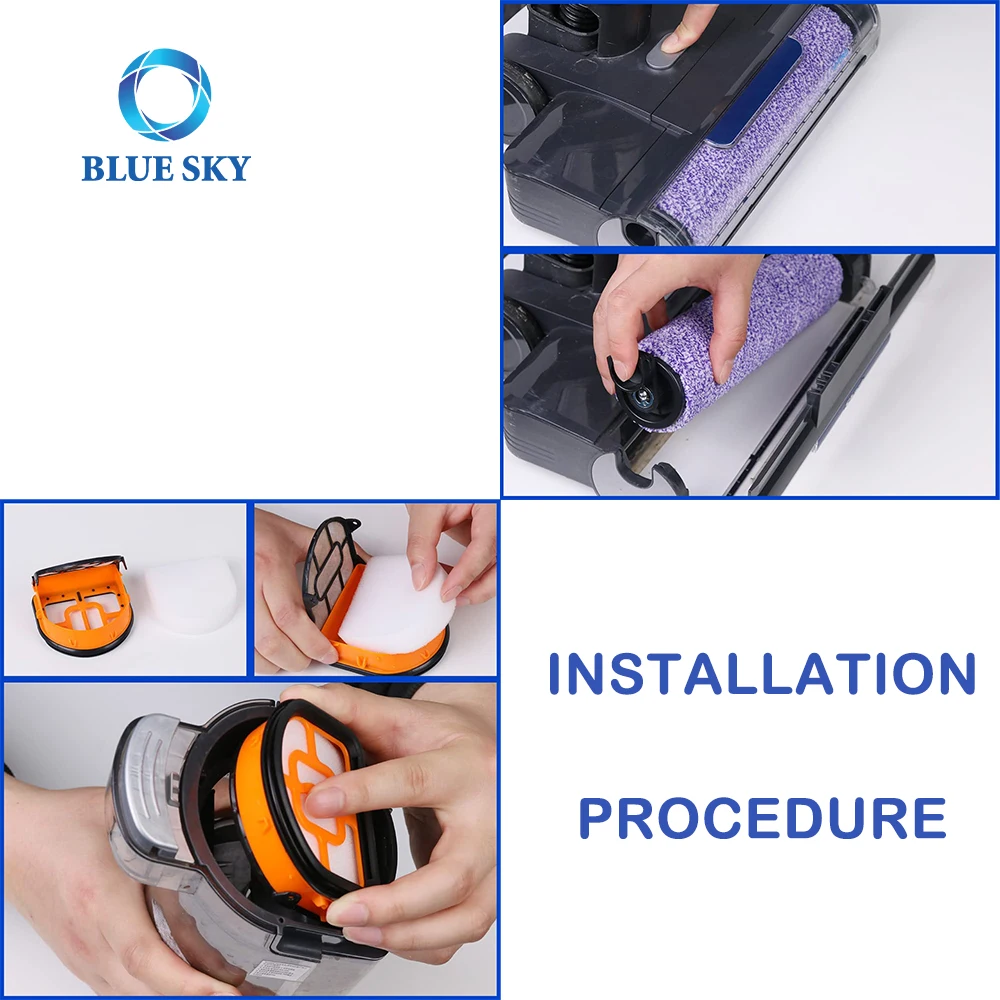 BLUE SKY

INSTALLATION

PROCEDURE