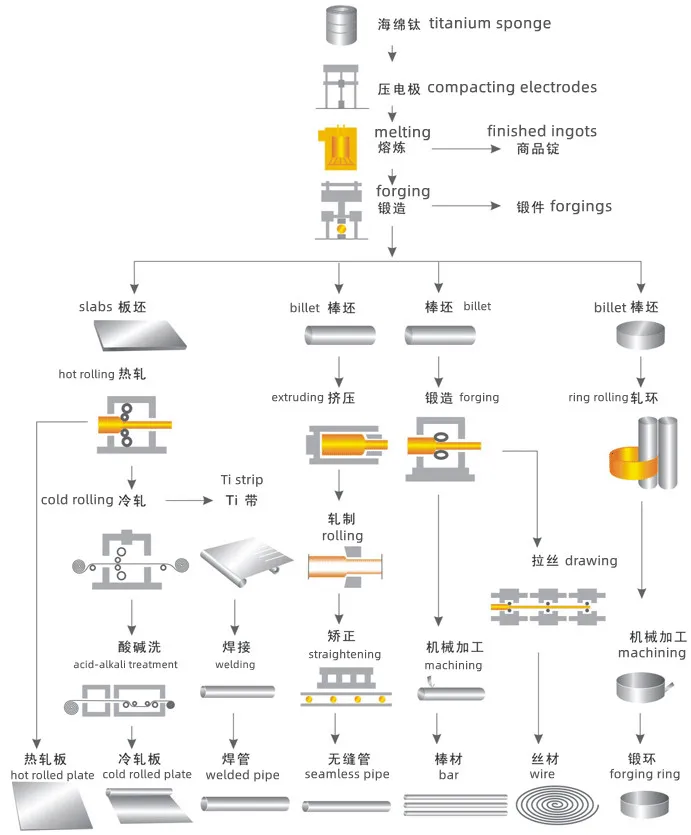 海绵钛 titanium sponge

压电极 compacting electrodes

melting
熔炼

finished ingots
商品锭

forging
锻造

锻件 forgings

slabs 板坯

billet 棒坯

棒坯 billet

billet 棒坯

hot rolling 热轧

extruding 挤压

锻造 forging

ring rolling 轧环

cold rolling 冷轧

Ti strip
Ti 带

轧制
rolling

拉丝 drawing

酸碱洗
acid-alkali treatment

焊接
welding

矫正
straightening

机械加工
machining

机械加工
machining

热轧板
hot rolled plate

冷轧板
cold rolled plate

焊管
welded pipe

无缝管
seamless pipe

棒材
bar

丝材
wire

锻环
forging ring