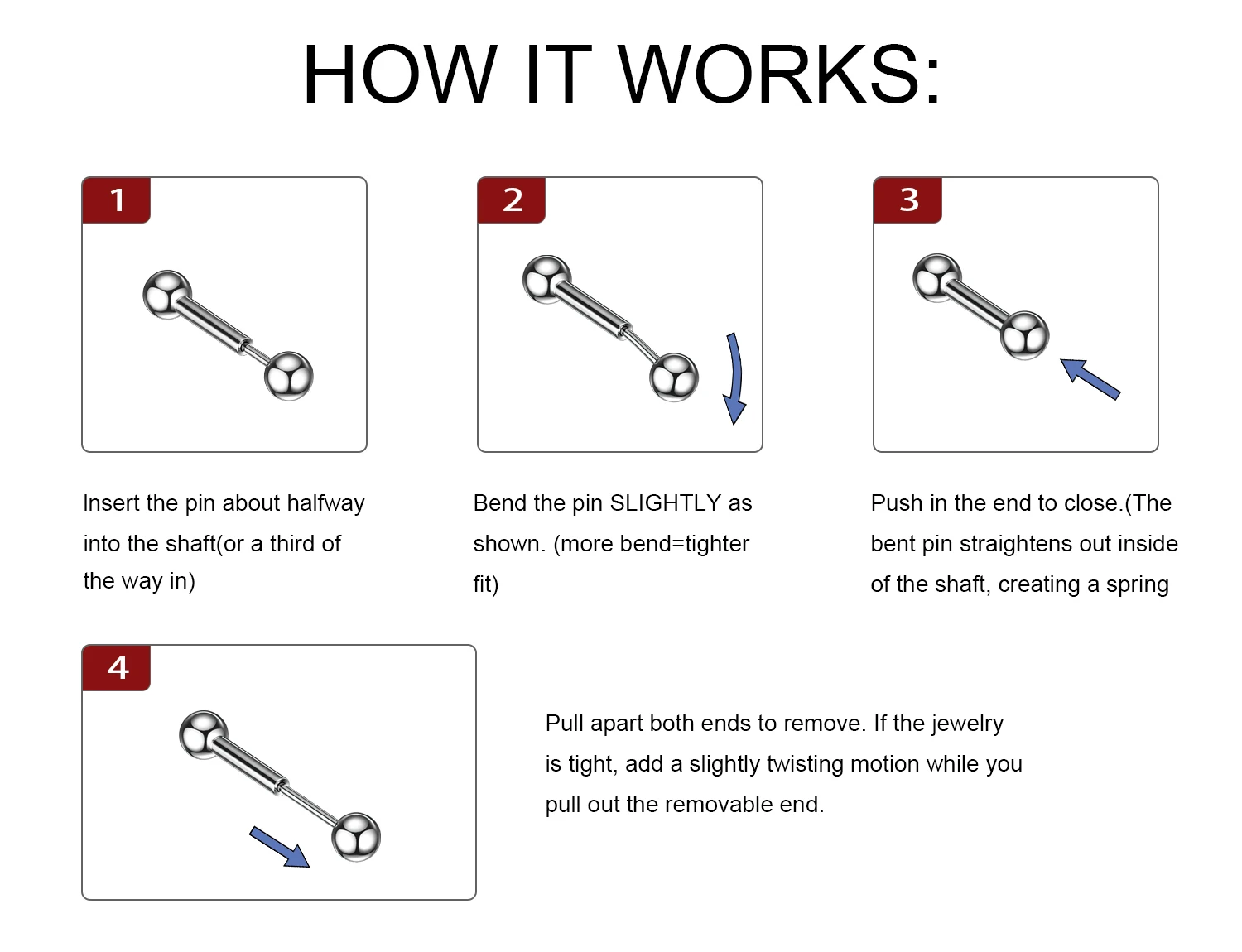 HOW IT WORKS:

1

Insert the pin about halfway into the shaft(or a third of the way in)

2

Bend the pin SLIGHTLY as shown. (more bend=tighter fit)

3

Push in the end to close.(The bent pin straightens out inside of the shaft, creating a spring

4

Pull apart both ends to remove. If the jewelry is tight, add a slightly twisting motion while you pull out the removable end.