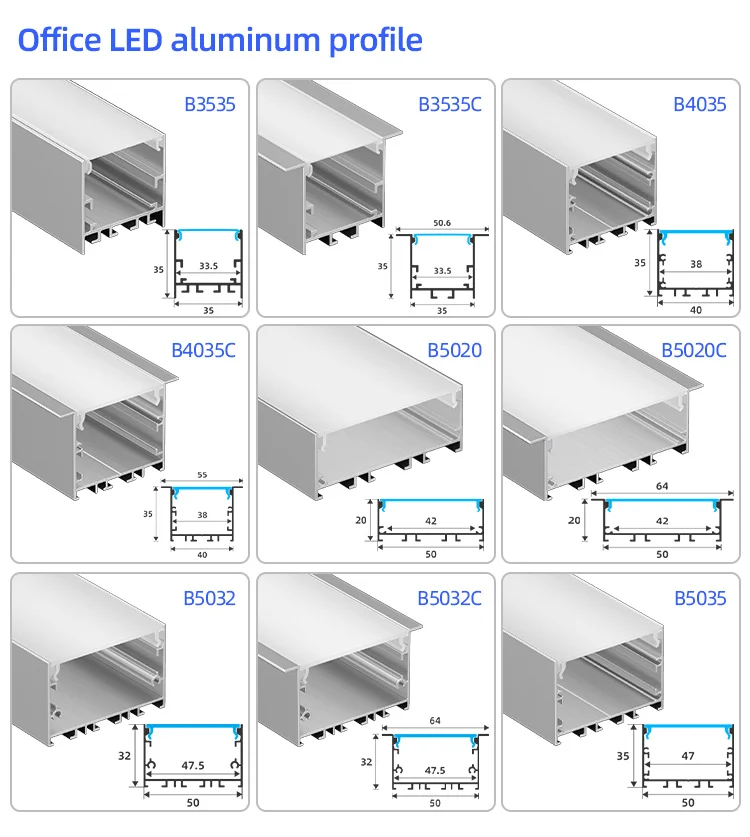 Office LED aluminum profile

B3535
35
33.5
35

B3535C
50.6
35
33.5
35

B4035
35
38
40

B4035C
55
35
38
40

B5020
20
42
50

B5020C
64
20
42
50

B5032
32
47.5
50

B5032C
64
32
47.5
50

B5035
35
47
50