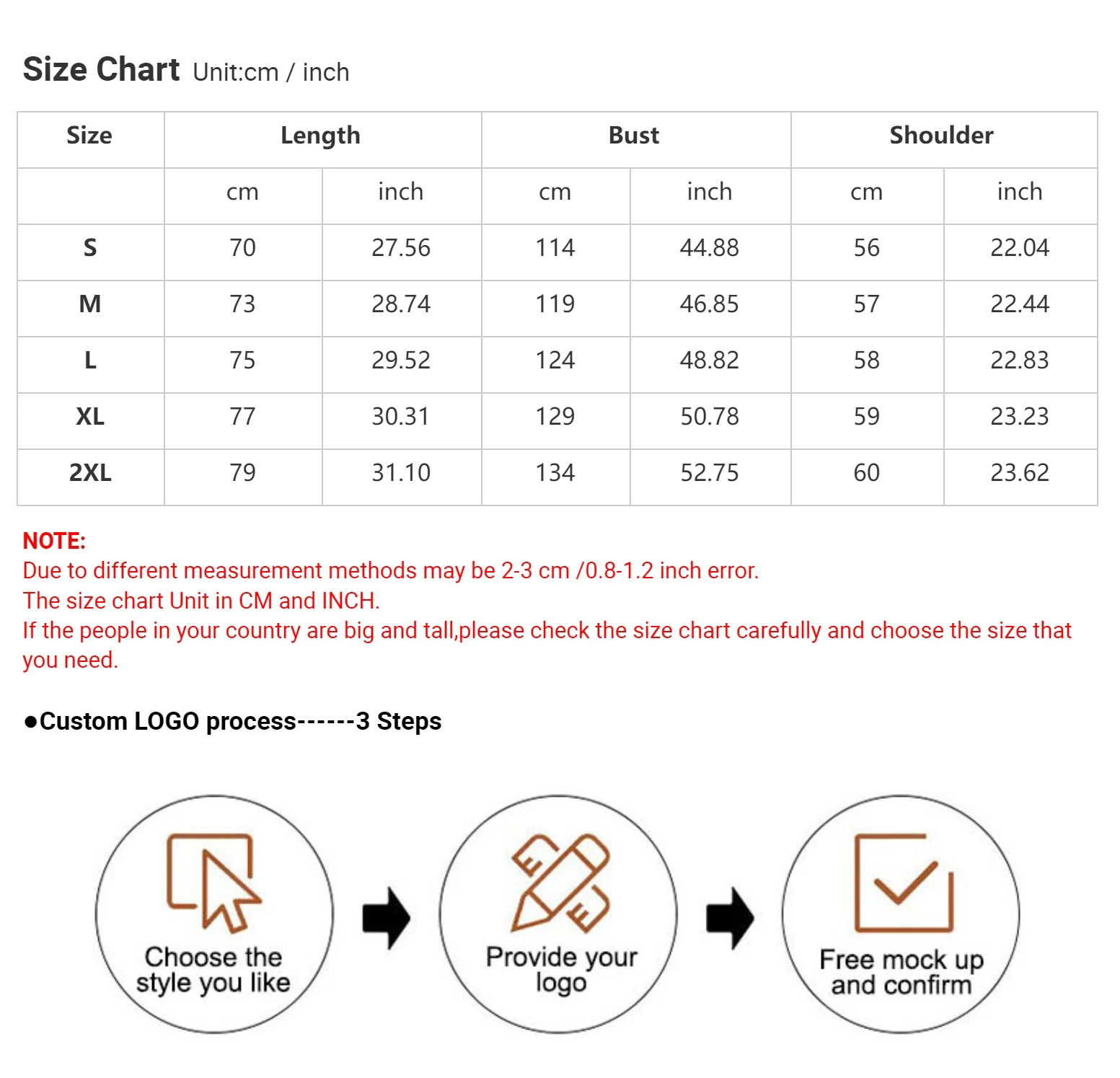 Size Chart Unit:cm / inch

| Size | Length | | Bust | | Shoulder | |
|---|---|---|---|---|---|---|
| | cm | inch | cm | inch | cm | inch |
| S | 70 | 27.56 | 114 | 44.88 | 56 | 22.04 |
| M | 73 | 28.74 | 119 | 46.85 | 57 | 22.44 |
| L | 75 | 29.52 | 124 | 48.82 | 58 | 22.83 |
| XL | 77 | 30.31 | 129 | 50.78 | 59 | 23.23 |
| 2XL | 79 | 31.10 | 134 | 52.75 | 60 | 23.62 |

NOTE:
Due to different measurement methods may be 2-3 cm /0.8-1.2 inch error.
The size chart Unit in CM and INCH.
If the people in your country are big and tall,please check the size chart carefully and choose the size that you need.

●Custom LOGO process------3 Steps

Choose the style you like

Provide your logo

Free mock up and confirm