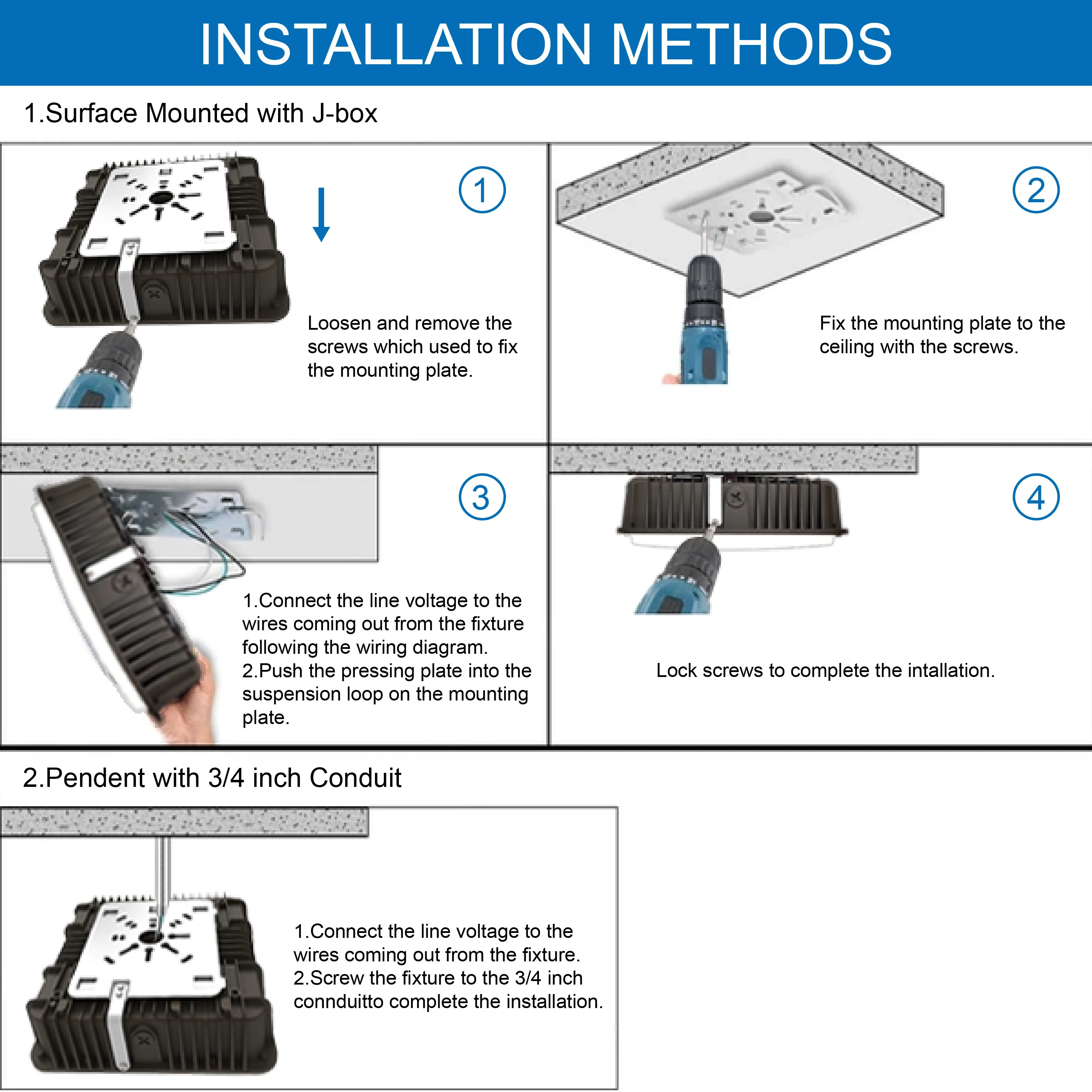 INSTALLATION METHODS

1.Surface Mounted with J-box

1

Loosen and remove the screws which used to fix the mounting plate.

2

Fix the mounting plate to the ceiling with the screws.

3

1.Connect the line voltage to the wires coming out from the fixture following the wiring diagram.
2.Push the pressing plate into the suspension loop on the mounting plate.

4

Lock screws to complete the intallation.

2.Pendent with 3/4 inch Conduit

1.Connect the line voltage to the wires coming out from the fixture.
2.Screw the fixture to the 3/4 inch connduitto complete the installation.