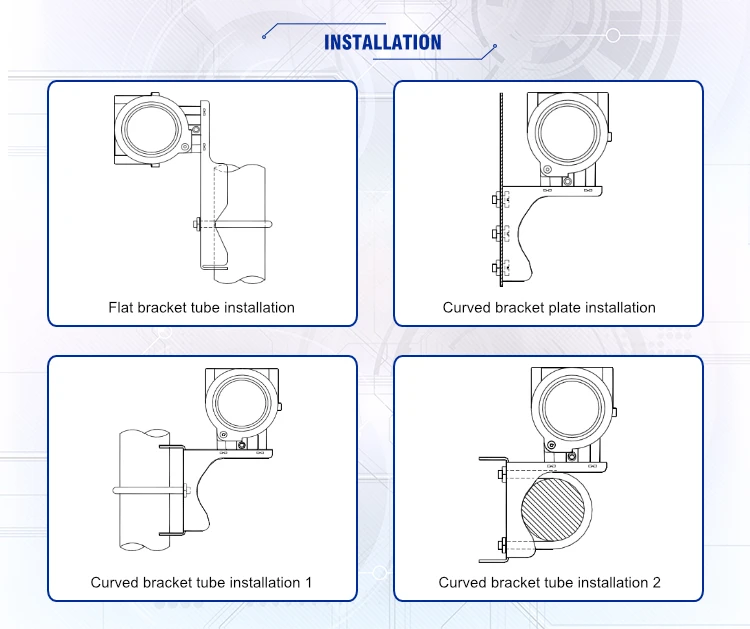 INSTALLATION

Flat bracket tube installation

Curved bracket plate installation

Curved bracket tube installation 1

Curved bracket tube installation 2