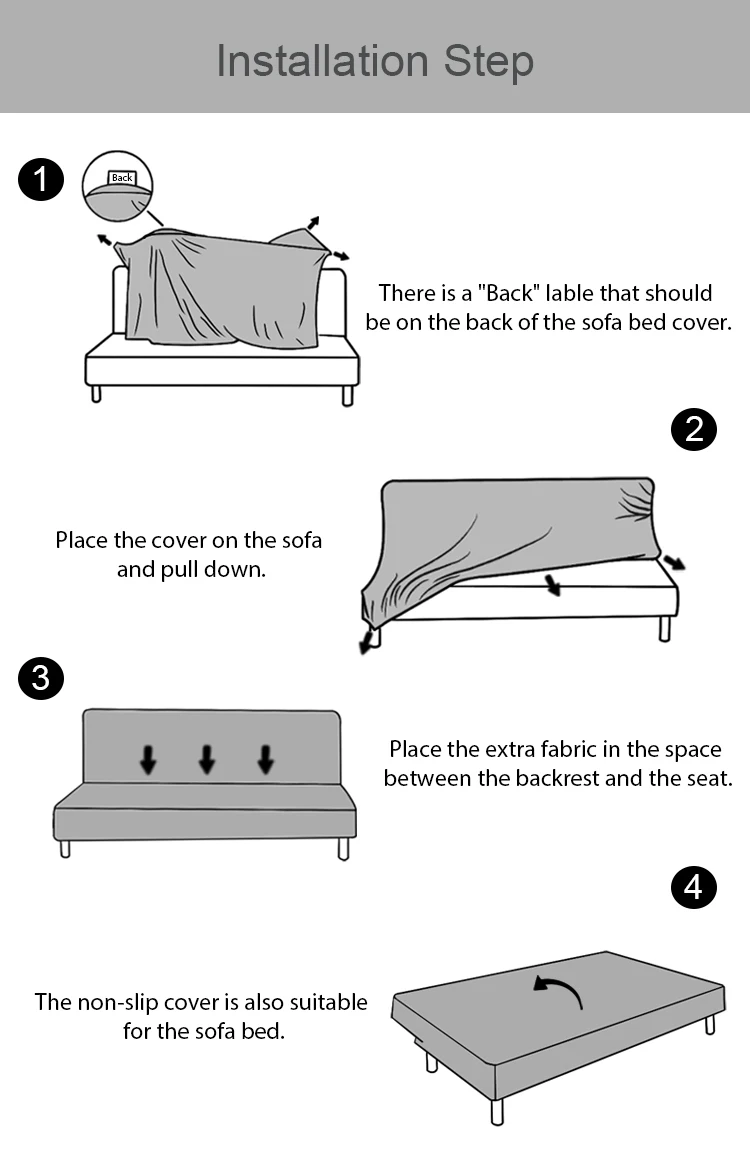 Installation Step

1

Back

There is a "Back" lable that should be on the back of the sofa bed cover.

2

Place the cover on the sofa and pull down.

3

Place the extra fabric in the space between the backrest and the seat.

4

The non-slip cover is also suitable for the sofa bed.