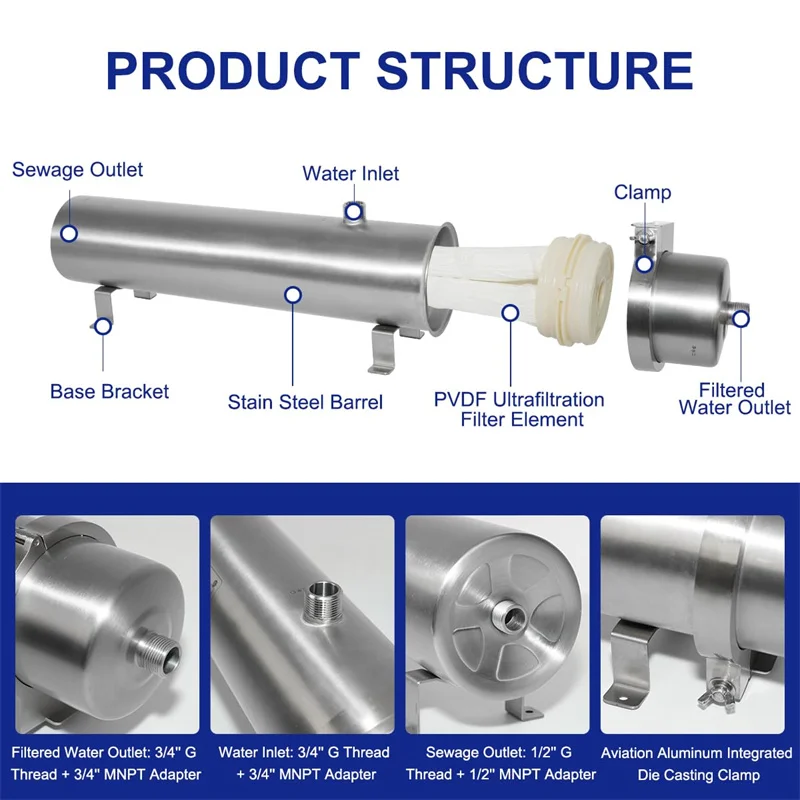 PRODUCT STRUCTURE

Sewage Outlet

Water Inlet

Clamp

Base Bracket

Stain Steel Barrel

PVDF Ultrafiltration Filter Element

Filtered Water Outlet

Filtered Water Outlet: 3/4" G Thread + 3/4" MNPT Adapter

Water Inlet: 3/4" G Thread + 3/4" MNPT Adapter

Sewage Outlet: 1/2" G Thread + 1/2" MNPT Adapter

Aviation Aluminum Integrated Die Casting Clamp