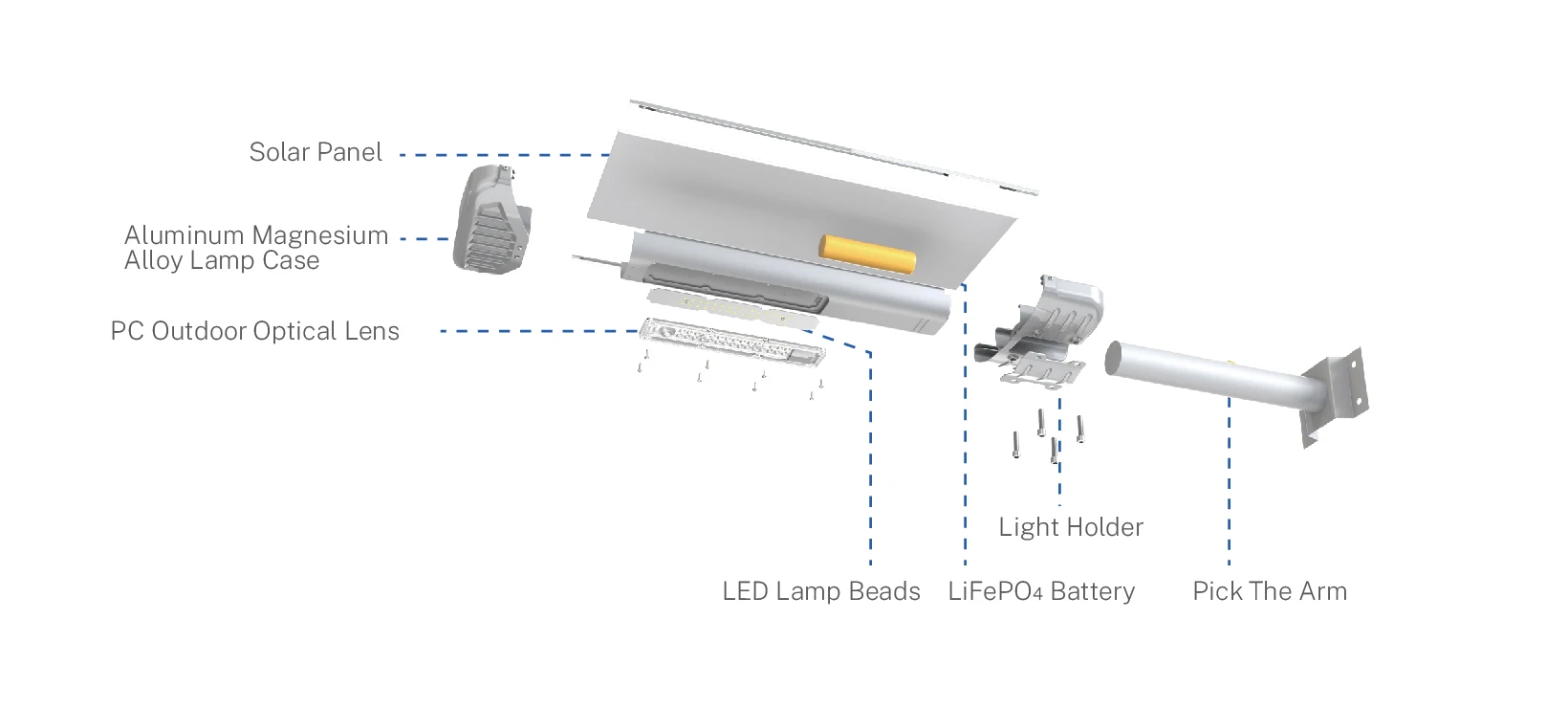 Solar Panel

Aluminum Magnesium Alloy Lamp Case

PC Outdoor Optical Lens

Light Holder

LED Lamp Beads

$LiFePO_4$ Battery

Pick The Arm