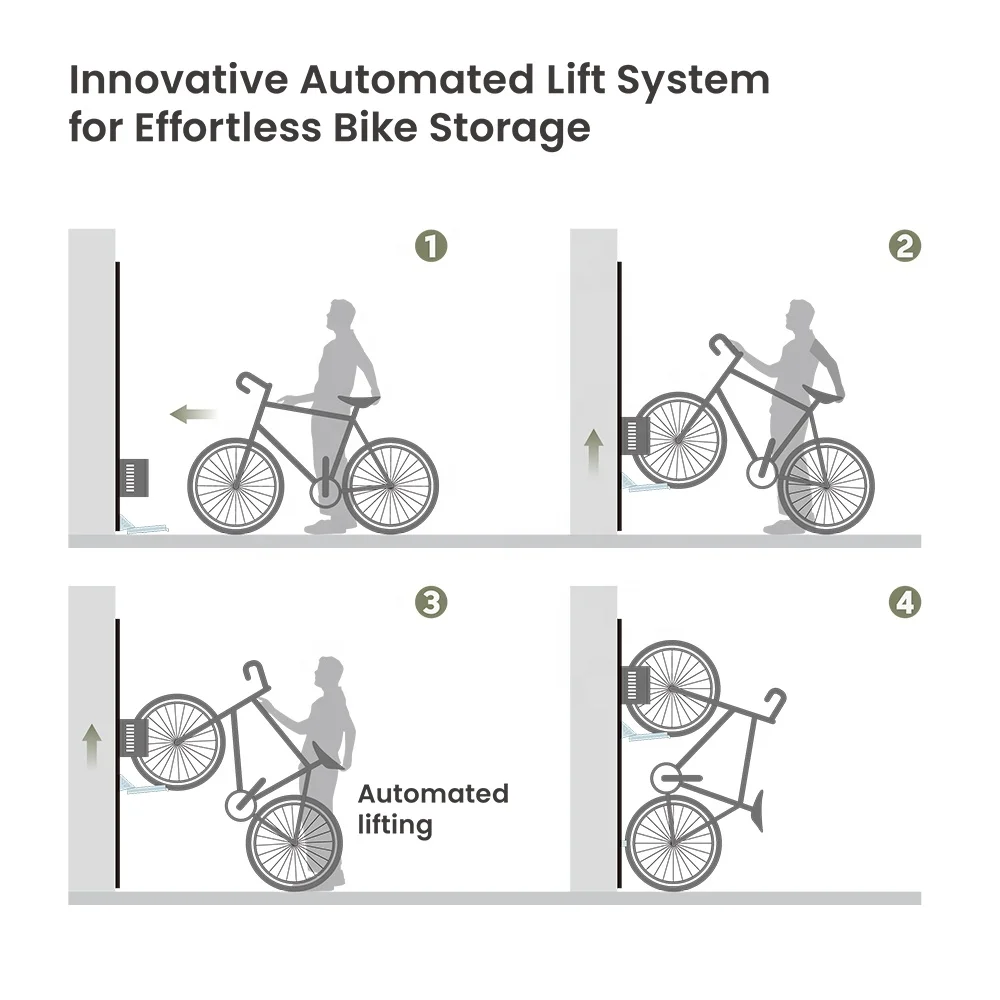 Innovative Automated Lift System for Effortless Bike Storage

1

2

3

Automated lifting

4