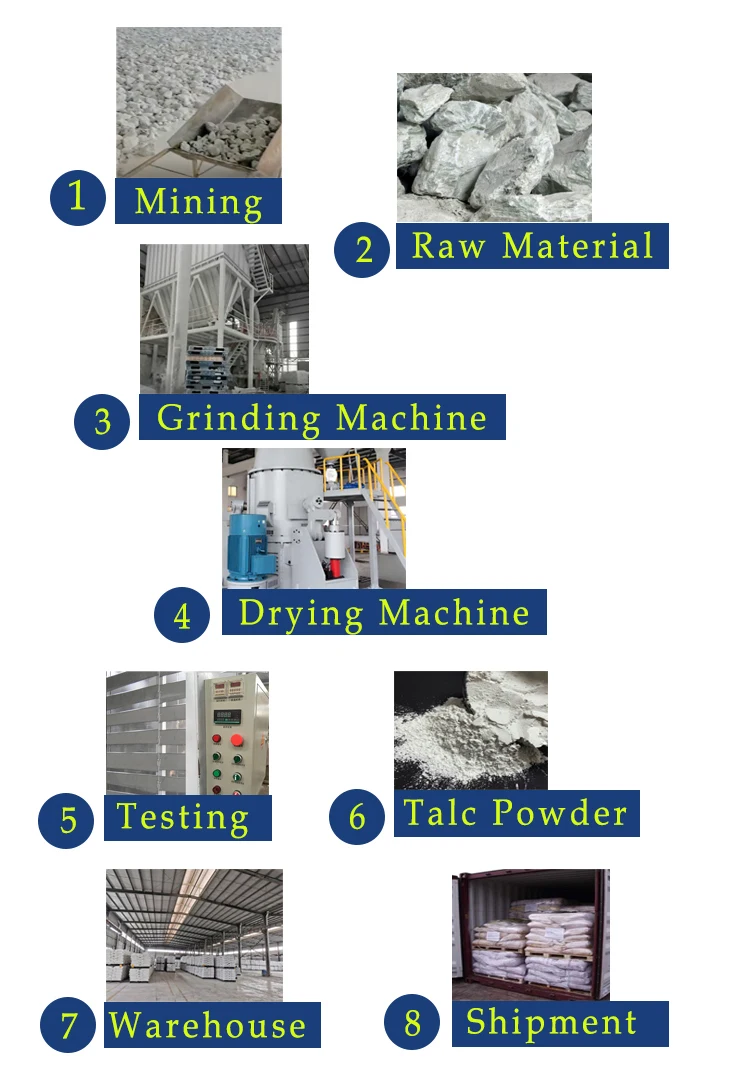 1 Mining

2 Raw Material

3 Grinding Machine

4 Drying Machine

5 Testing

6 Talc Powder

7 Warehouse

8 Shipment