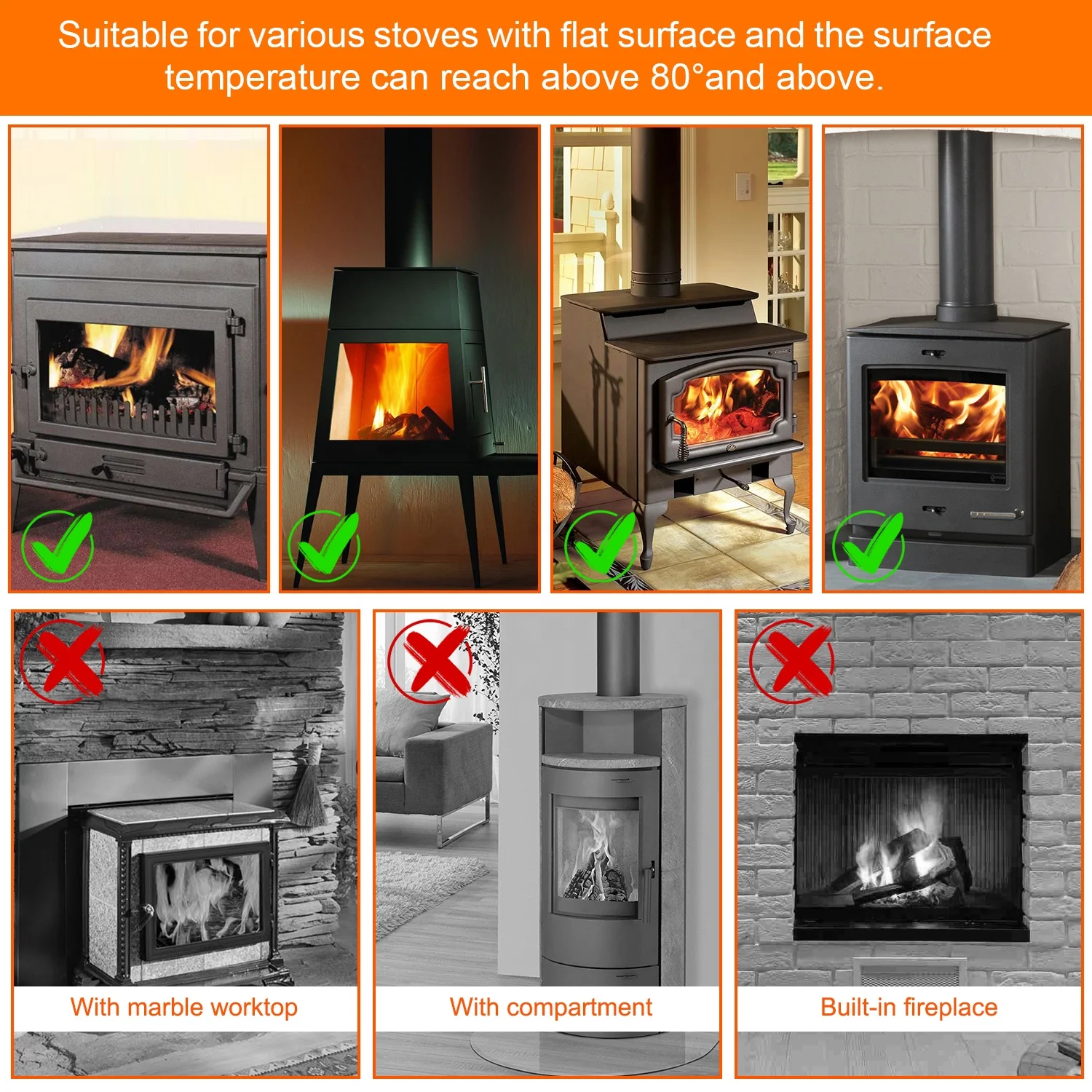 Suitable for various stoves with flat surface and the surface temperature can reach above 80°and above.

With marble worktop

With compartment

Built-in fireplace