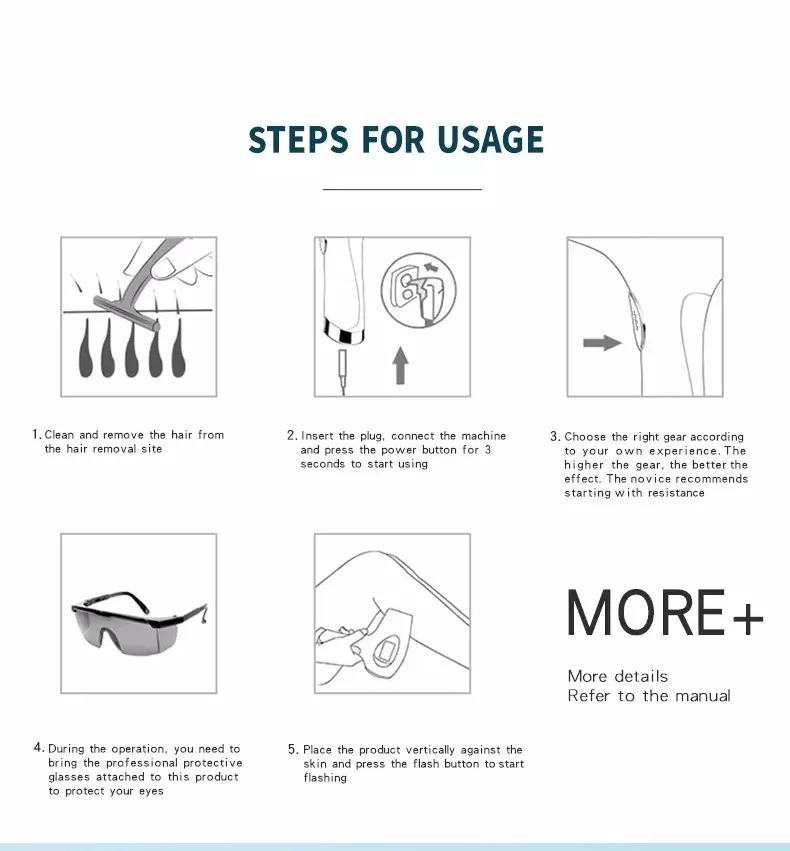 STEPS FOR USAGE

1. Clean and remove the hair from the hair removal site

2. Insert the plug, connect the machine and press the power button for 3 seconds to start using

3. Choose the right gear according to your own experience. The higher the gear, the better the effect. The novice recommends starting with resistance

4. During the operation, you need to bring the professional protective glasses attached to this product to protect your eyes

5. Place the product vertically against the skin and press the flash button to start flashing

MORE+

More details
Refer to the manual