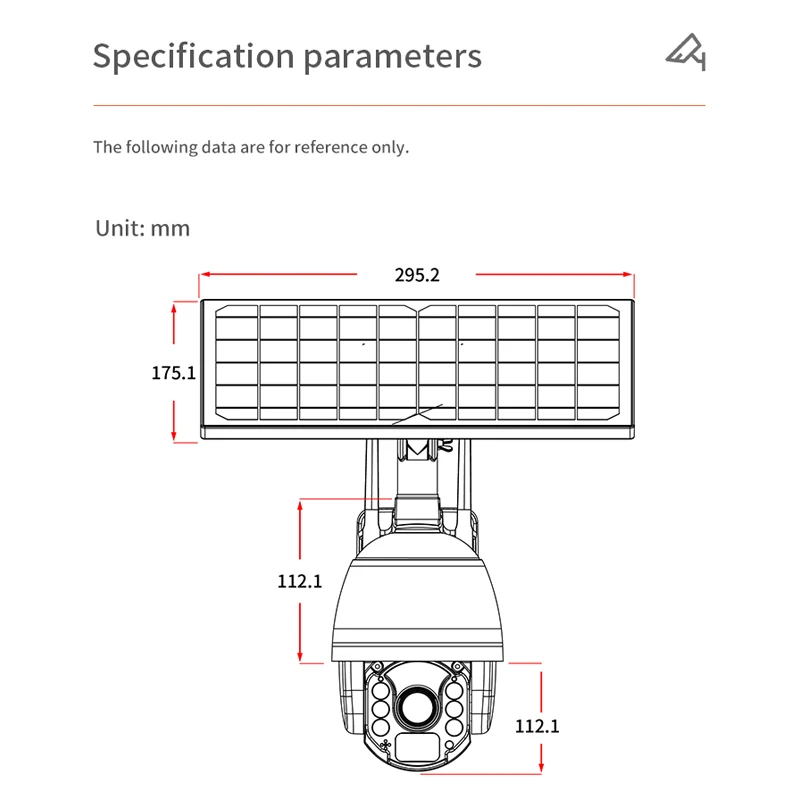 Specification parameters

The following data are for reference only.

Unit: mm

295.2

175.1

112.1

112.1