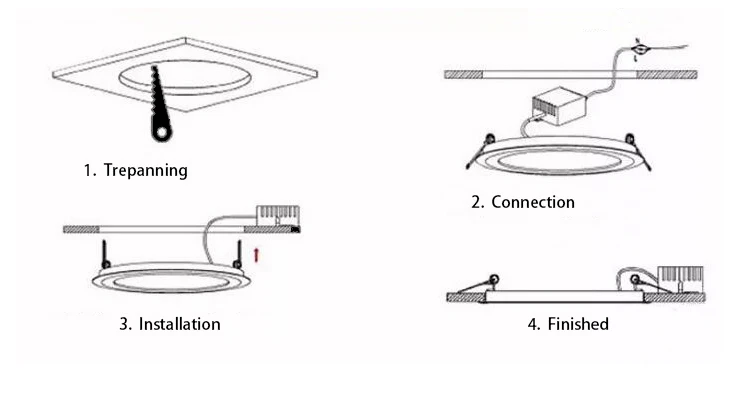 1. Trepanning

2. Connection

3. Installation

4. Finished