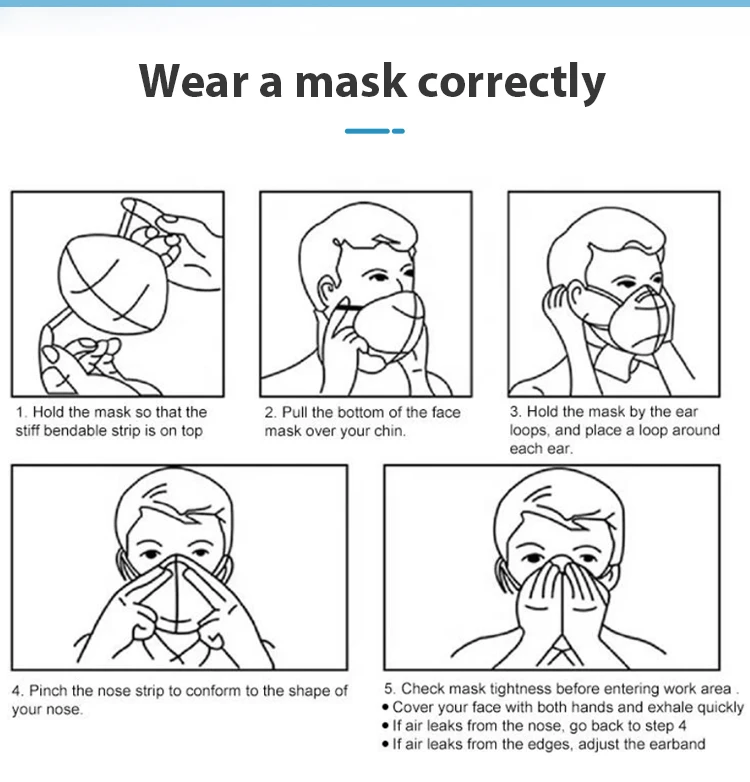 Wear a mask correctly

1. Hold the mask so that the stiff bendable strip is on top

2. Pull the bottom of the face mask over your chin.

3. Hold the mask by the ear loops, and place a loop around each ear.

4. Pinch the nose strip to conform to the shape of your nose.

5. Check mask tightness before entering work area .
• Cover your face with both hands and exhale quickly
• If air leaks from the nose, go back to step 4
• If air leaks from the edges, adjust the earband