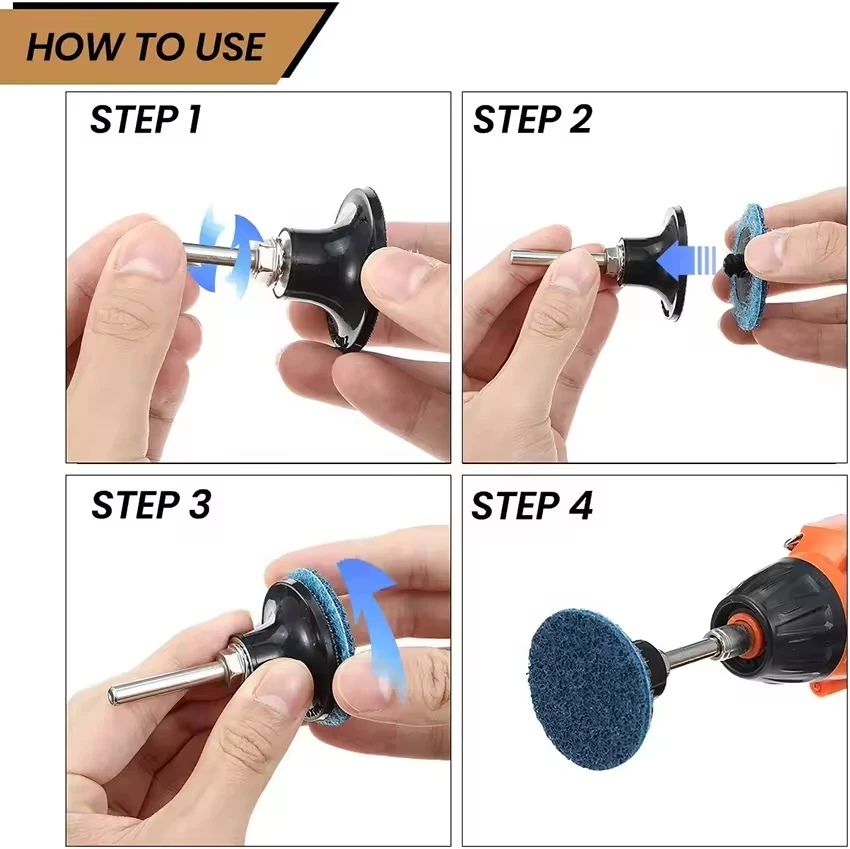 HOW TO USE

STEP 1

STEP 2

STEP 3

STEP 4