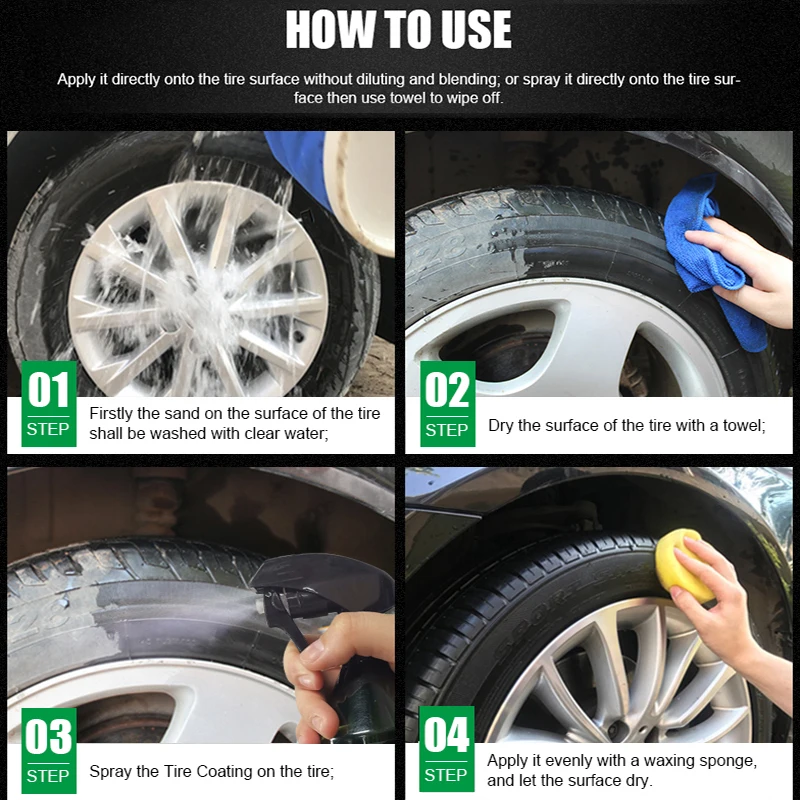 HOW TO USE

Apply it directly onto the tire surface without diluting and blending; or spray it directly onto the tire surface then use towel to wipe off.

01
STEP
Firstly the sand on the surface of the tire shall be washed with clear water;

02
STEP
Dry the surface of the tire with a towel;

03
STEP
Spray the Tire Coating on the tire;

04
STEP
Apply it evenly with a waxing sponge, and let the surface dry.