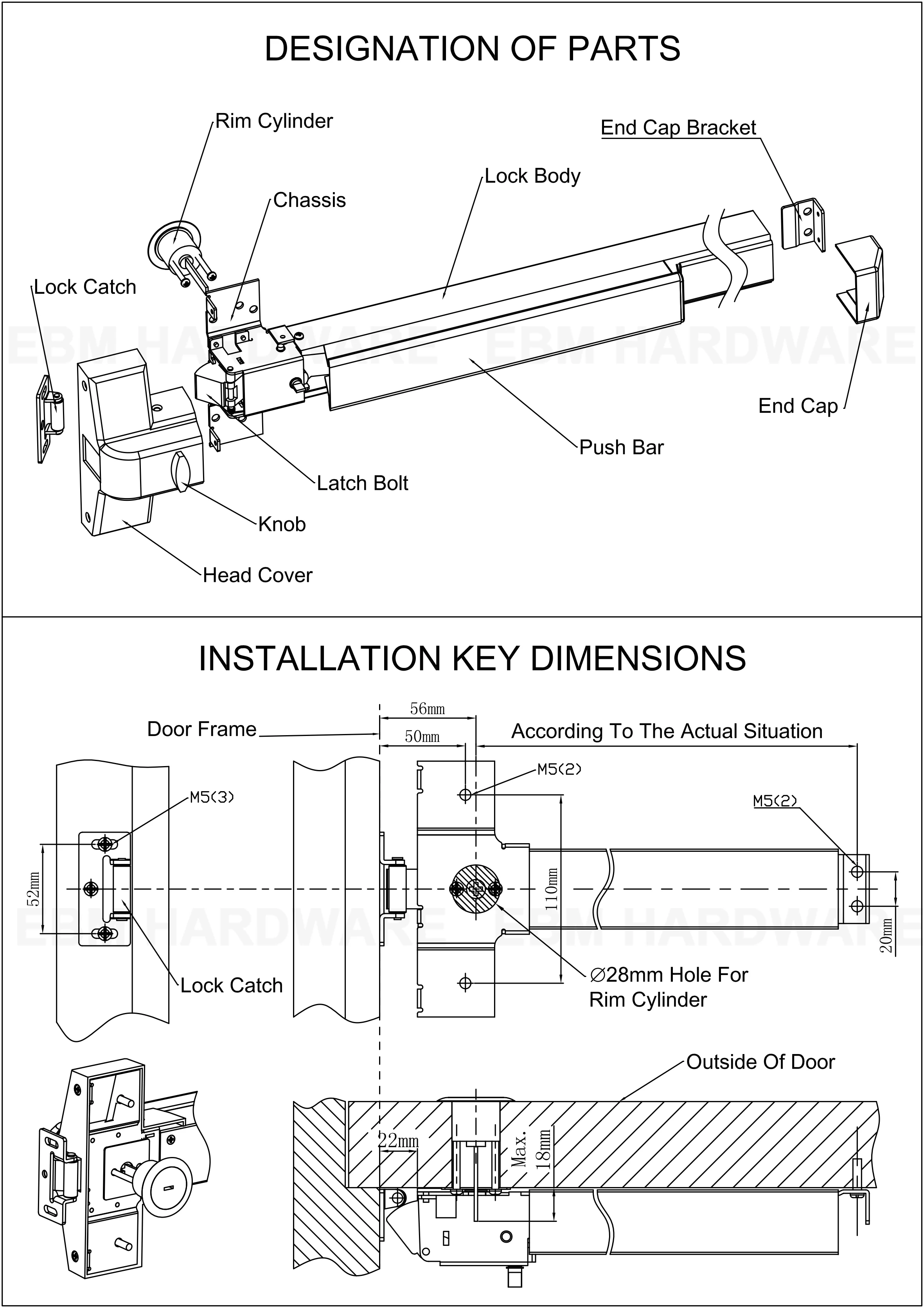 DESIGNATION OF PARTS

Rim Cylinder

End Cap Bracket

Lock Body

Chassis

Lock Catch

EBM HARDWARE

EBM HARDWARE

End Cap

Push Bar

Latch Bolt

Knob

Head Cover

INSTALLATION KEY DIMENSIONS

56mm

Door Frame

50mm

According To The Actual Situation

M5(2)

M5(3)

M5(2)

52mm

110mm

20mm

EBM HARDWARE

EBM HARDWARE

Lock Catch

∅28mm Hole For Rim Cylinder

Outside Of Door

22mm

Max. 18mm