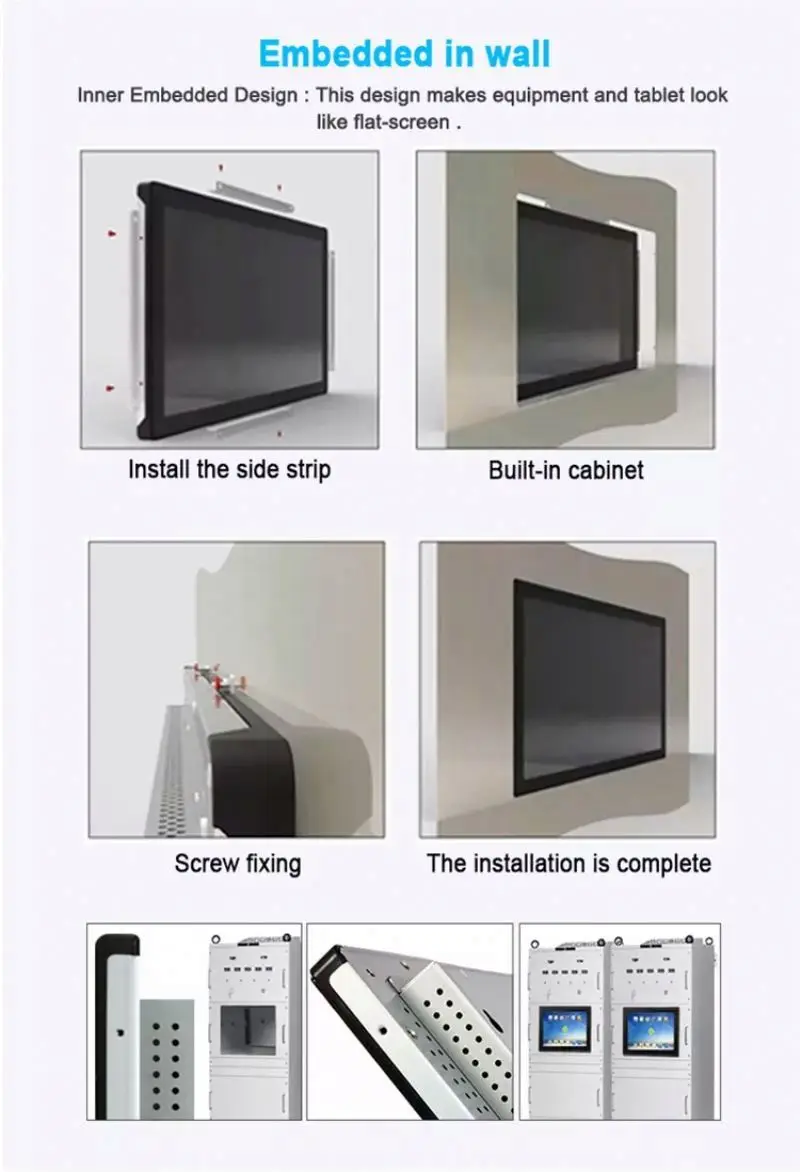 Embedded in wall

Inner Embedded Design : This design makes equipment and tablet look like flat-screen .

Install the side strip

Built-in cabinet

Screw fixing

The installation is complete