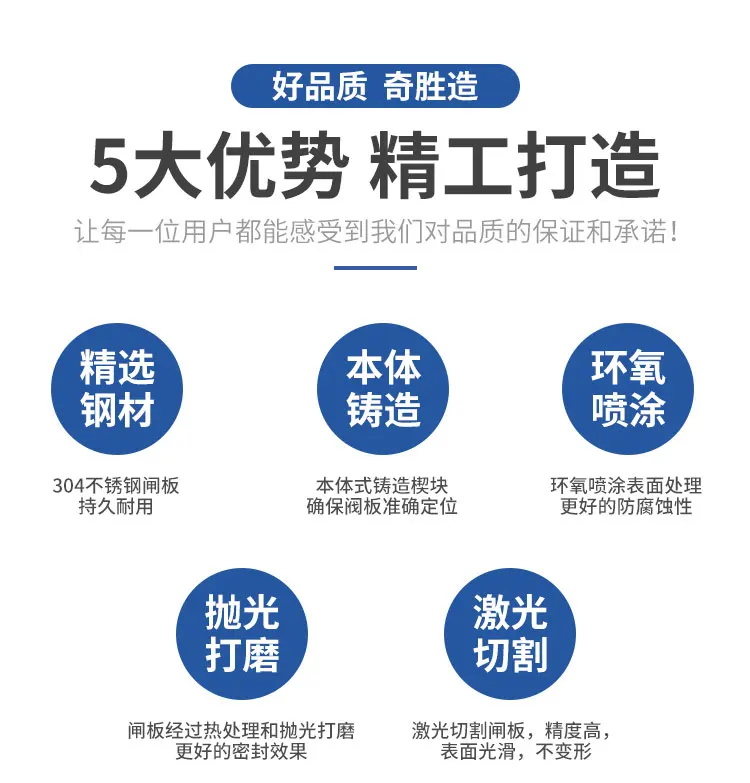 好品质 奇胜造

5大优势 精工打造

让每一位用户都能感受到我们对品质的保证和承诺！

精选
钢材

304不锈钢闸板
持久耐用

本体
铸造

本体式铸造楔块
确保阀板准确定位

环氧
喷涂

环氧喷涂表面处理
更好的防腐蚀性

抛光
打磨

闸板经过热处理和抛光打磨
更好的密封效果

激光
切割

激光切割闸板，精度高，
表面光滑，不变形