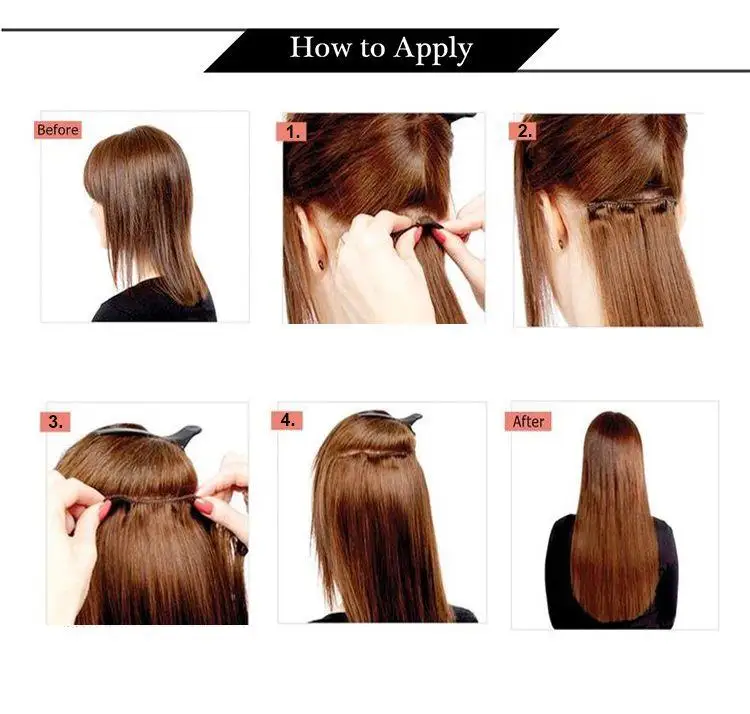 How to Apply

Before

1.

2.

3.

4.

After