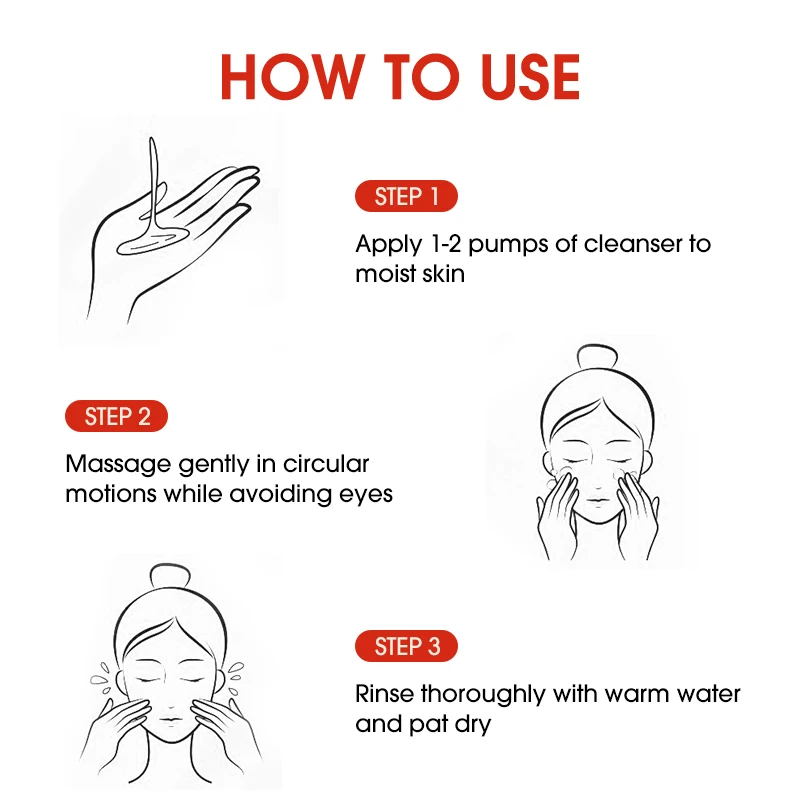 HOW TO USE

STEP 1

Apply 1-2 pumps of cleanser to moist skin

STEP 2

Massage gently in circular motions while avoiding eyes

STEP 3

Rinse thoroughly with warm water and pat dry