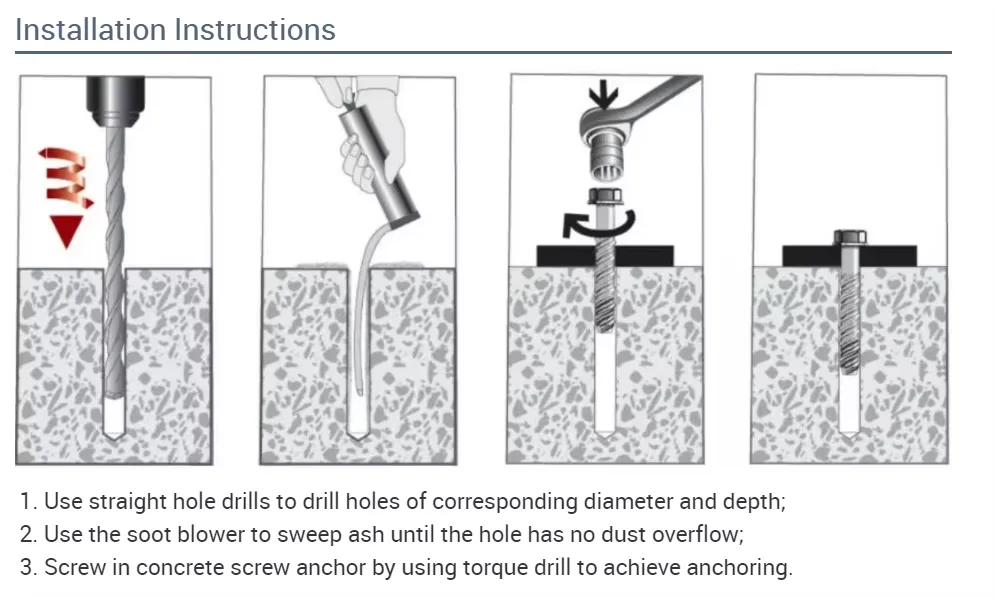 Installation Instructions

1. Use straight hole drills to drill holes of corresponding diameter and depth;
2. Use the soot blower to sweep ash until the hole has no dust overflow;
3. Screw in concrete screw anchor by using torque drill to achieve anchoring.