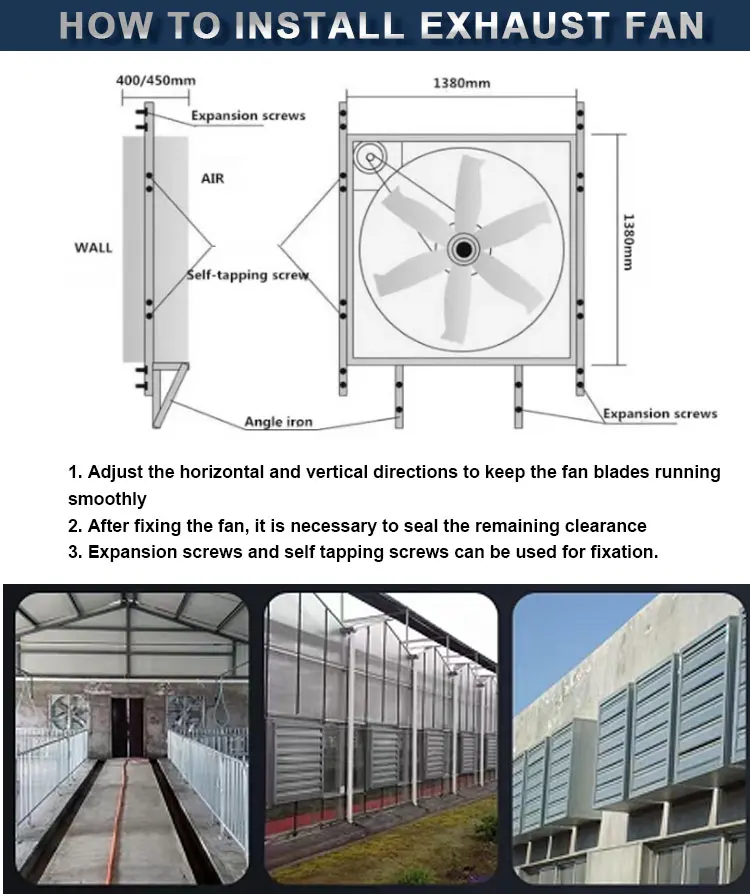 HOW TO INSTALL EXHAUST FAN

400/450mm

Expansion screws

AIR

WALL

Self-tapping screw

Angle iron

1380mm

1380mm

Expansion screws

1. Adjust the horizontal and vertical directions to keep the fan blades running smoothly
2. After fixing the fan, it is necessary to seal the remaining clearance
3. Expansion screws and self tapping screws can be used for fixation.