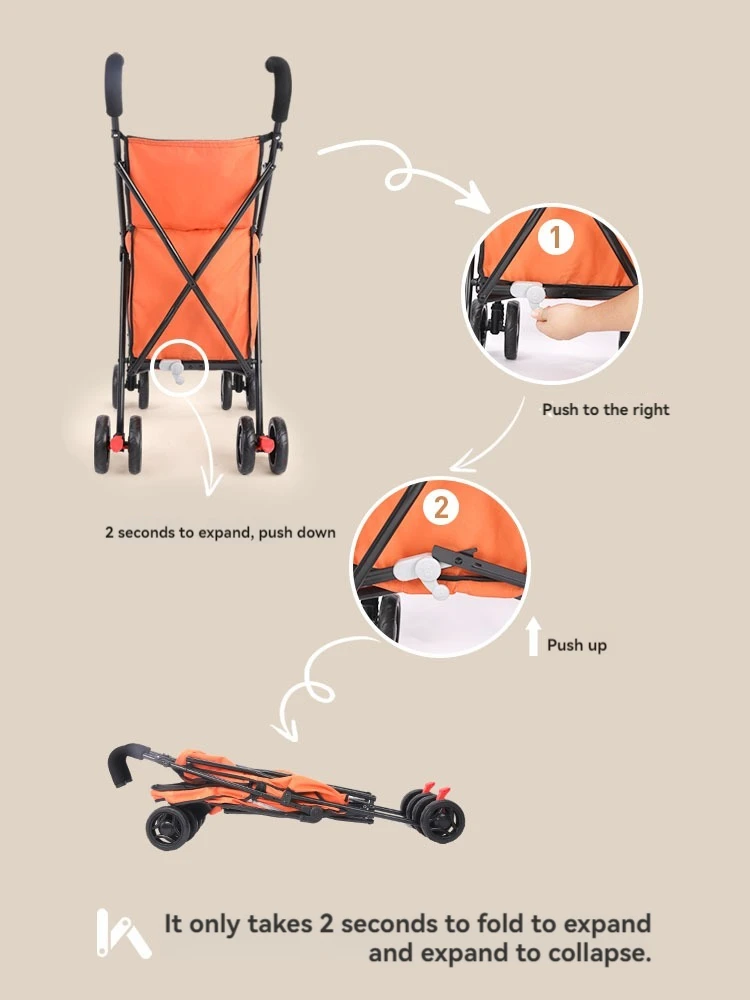 1

Push to the right

2 seconds to expand, push down

2

Push up

It only takes 2 seconds to fold to expand and expand to collapse.