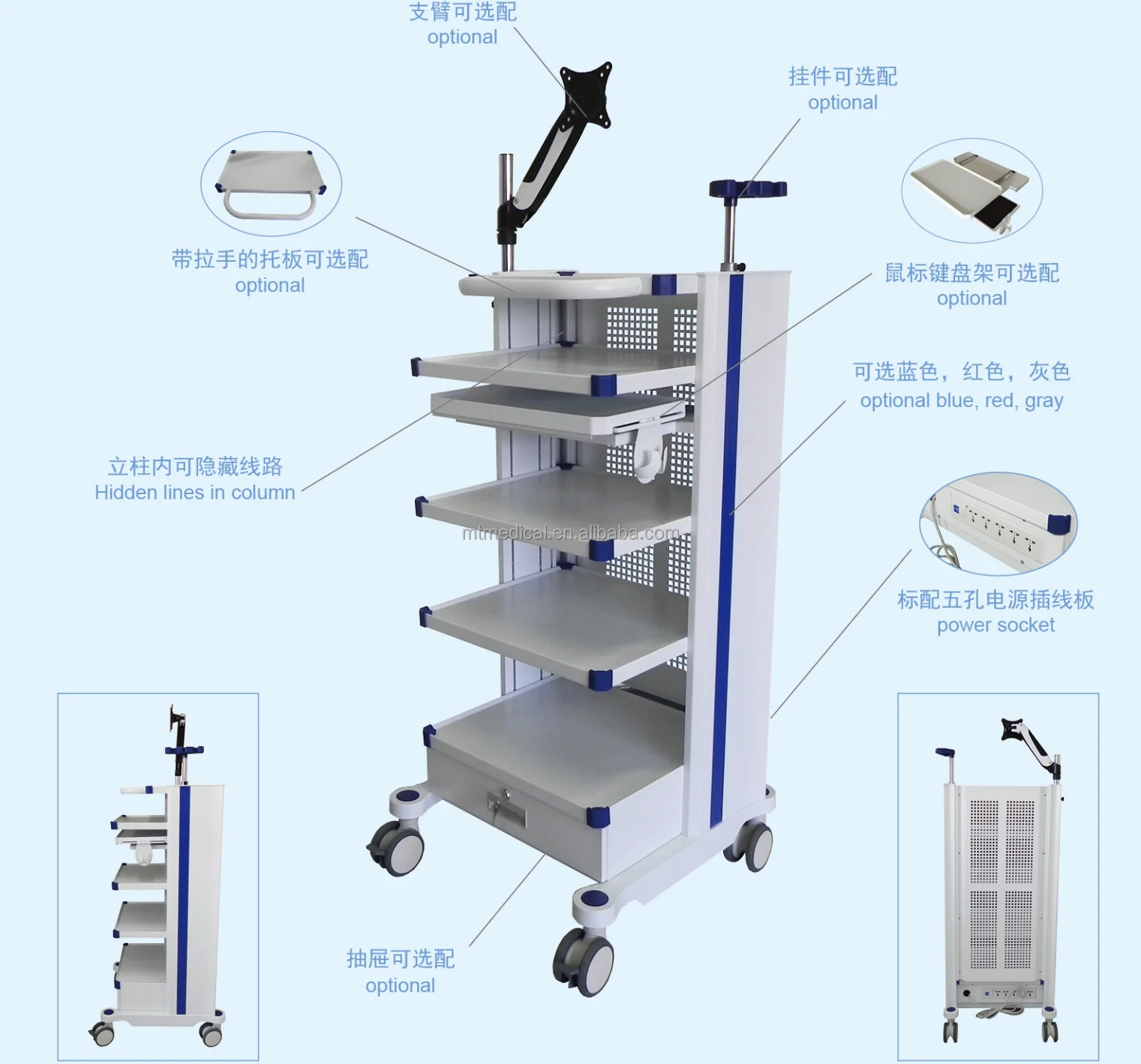 支臂可选配
optional

挂件可选配
optional

带拉手的托板可选配
optional

鼠标键盘架可选配
optional

可选蓝色，红色，灰色
optional blue, red, gray

立柱内可隐藏线路
Hidden lines in column

mtmedical.en.alibaba.com

标配五孔电源插线板
power socket

抽屉可选配
optional