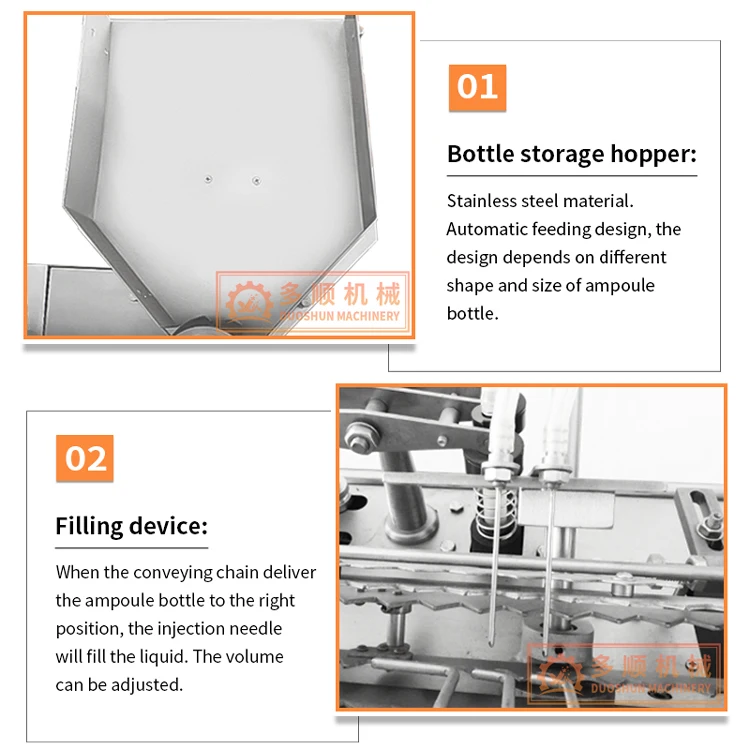 多顺机械
DUOSHUN MACHINERY

01

Bottle storage hopper:

Stainless steel material. Automatic feeding design, the design depends on different shape and size of ampoule bottle.

02

Filling device:

When the conveying chain deliver the ampoule bottle to the right position, the injection needle will fill the liquid. The volume can be adjusted.

多顺机械
DUOSHUN MACHINERY