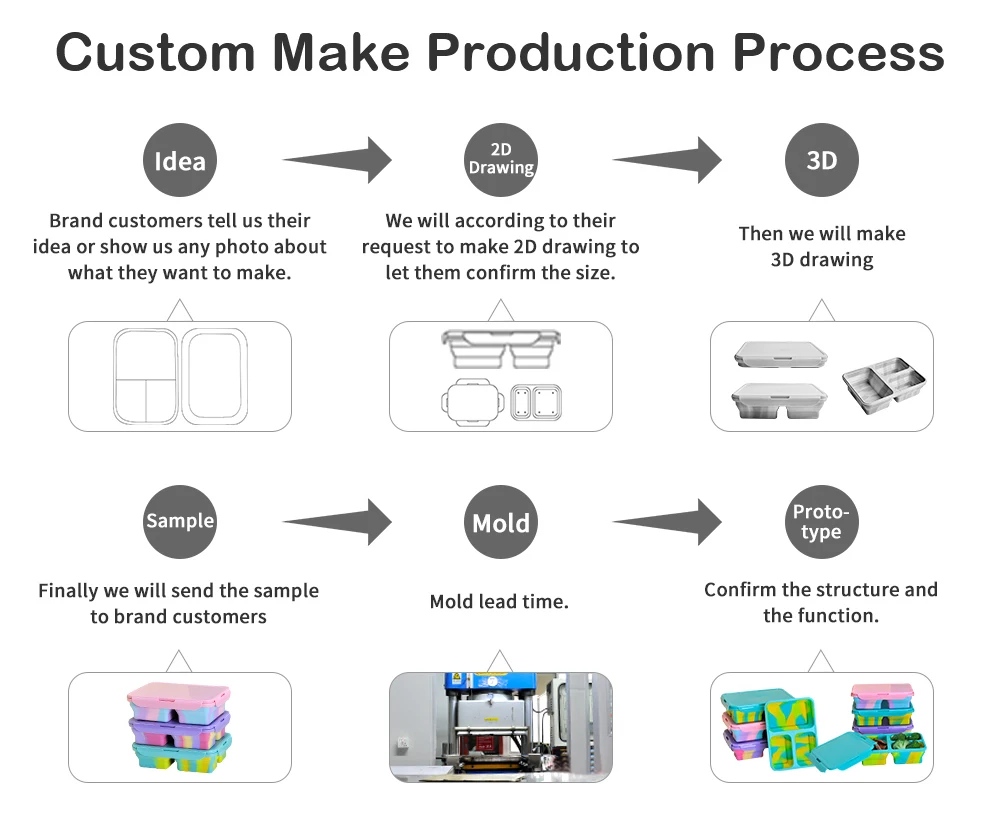 Custom Make Production Process

Idea

Brand customers tell us their idea or show us any photo about what they want to make.

2D Drawing

We will according to their request to make 2D drawing to let them confirm the size.

3D

Then we will make 3D drawing

Sample

Finally we will send the sample to brand customers

Mold

Mold lead time.

Proto-type

Confirm the structure and the function.