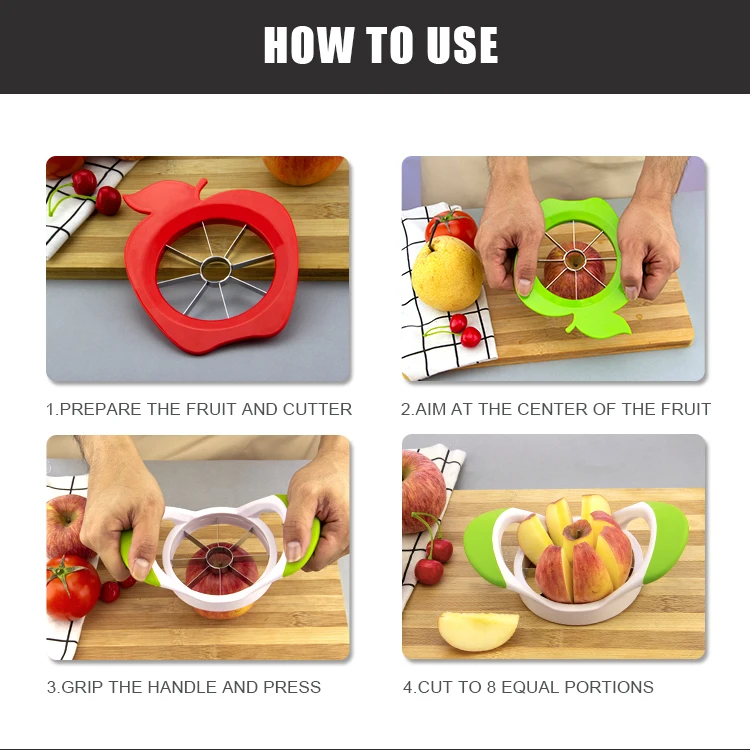 HOW TO USE

1.PREPARE THE FRUIT AND CUTTER

2.AIM AT THE CENTER OF THE FRUIT

3.GRIP THE HANDLE AND PRESS

4.CUT TO 8 EQUAL PORTIONS