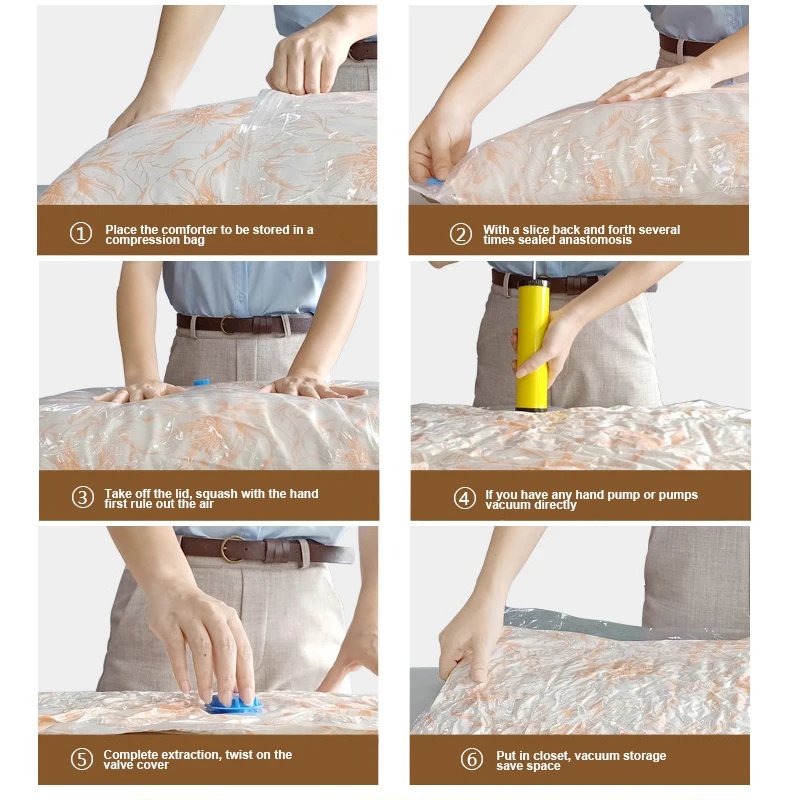 ① Place the comforter to be stored in a compression bag

② With a slice back and forth several times sealed anastomosis

③ Take off the lid, squash with the hand first rule out the air

④ If you have any hand pump or pumps vacuum directly

⑤ Complete extraction, twist on the valve cover

⑥ Put in closet, vacuum storage save space