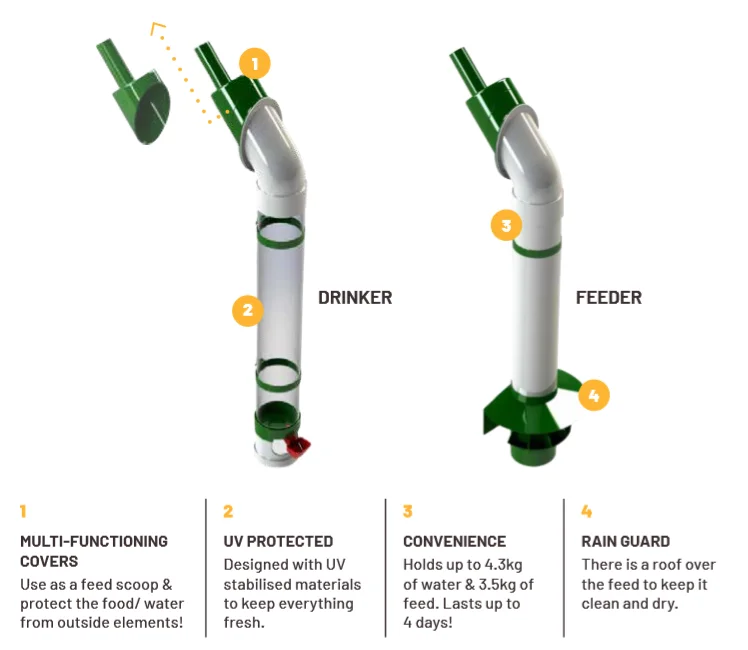 1

2

DRINKER

3

FEEDER

4

1
MULTI-FUNCTIONING COVERS
Use as a feed scoop & protect the food/ water from outside elements!

2
UV PROTECTED
Designed with UV stabilised materials to keep everything fresh.

3
CONVENIENCE
Holds up to 4.3kg of water & 3.5kg of feed. Lasts up to 4 days!

4
RAIN GUARD
There is a roof over the feed to keep it clean and dry.