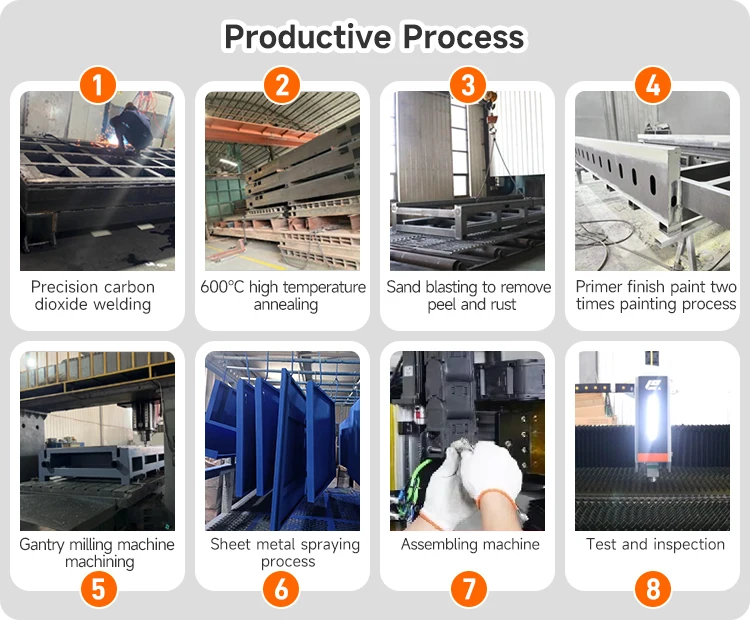 Productive Process

1
Precision carbon dioxide welding

2
600°C high temperature annealing

3
Sand blasting to remove peel and rust

4
Primer finish paint two times painting process

Gantry milling machine machining
5

Sheet metal spraying process
6

Assembling machine
7

Test and inspection
8