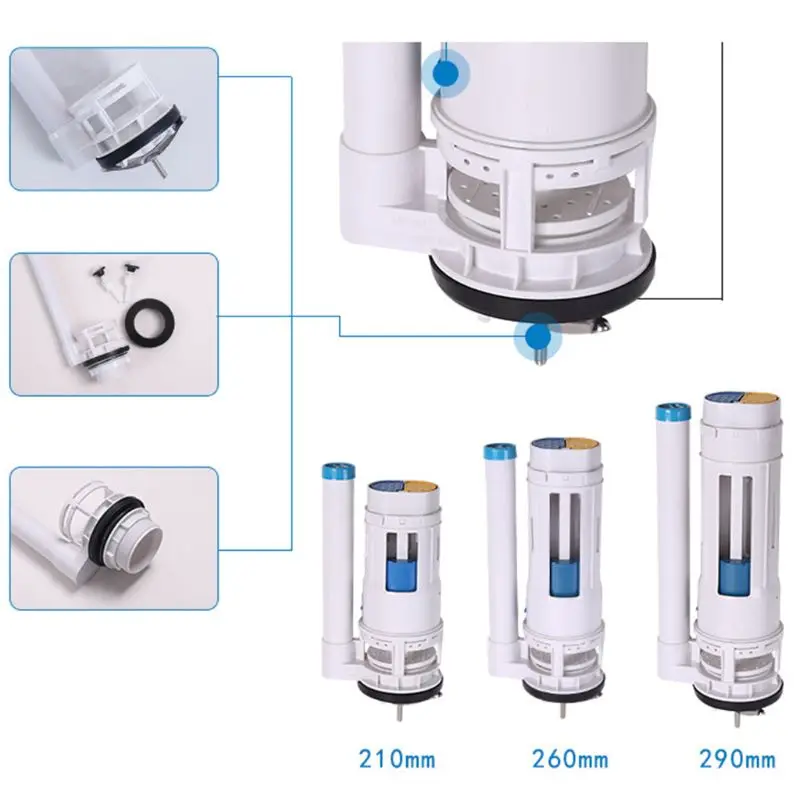 210mm 260mm 290mm