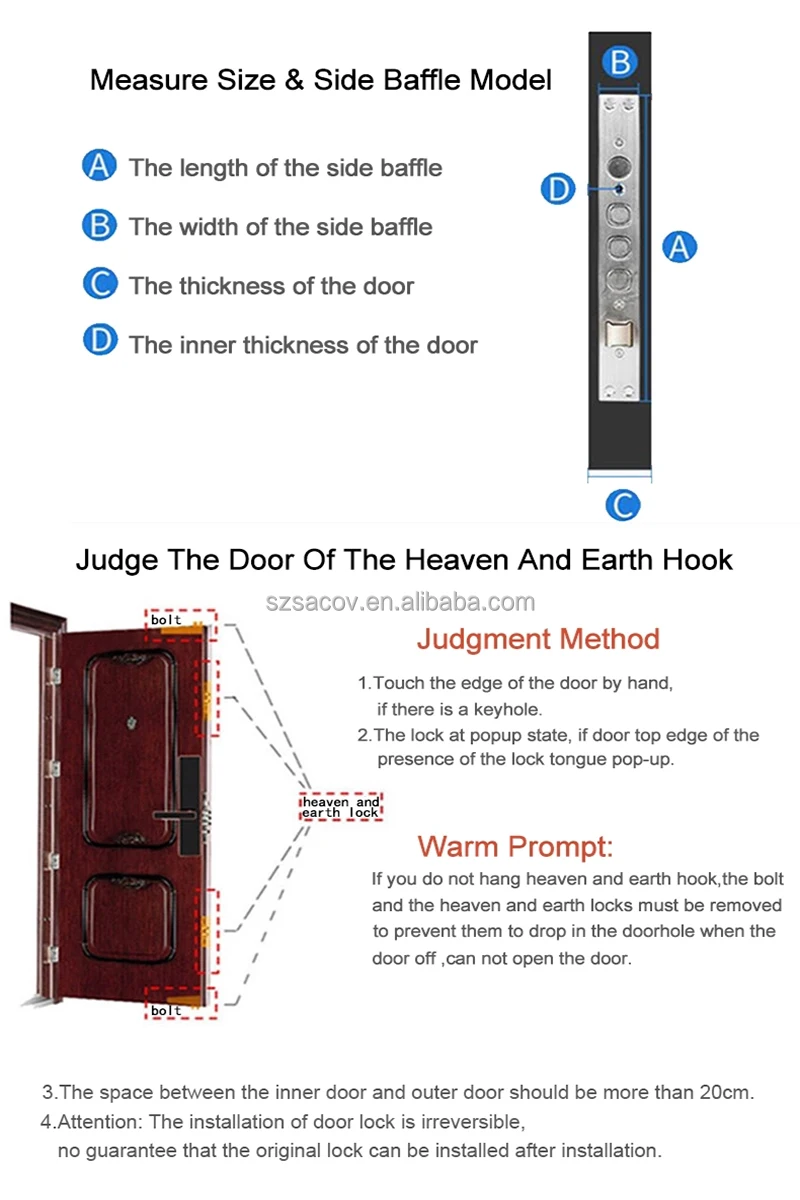 Measure Size & Side Baffle Model

A The length of the side baffle

B The width of the side baffle

C The thickness of the door

D The inner thickness of the door

B

D

A

C

Judge The Door Of The Heaven And Earth Hook

szsacov.en.alibaba.com

bolt

heaven and earth lock

bolt

Judgment Method

1.Touch the edge of the door by hand, if there is a keyhole.

2.The lock at popup state, if door top edge of the presence of the lock tongue pop-up.

Warm Prompt:

If you do not hang heaven and earth hook,the bolt and the heaven and earth locks must be removed to prevent them to drop in the doorhole when the door off ,can not open the door.

3.The space between the inner door and outer door should be more than 20cm.

4.Attention: The installation of door lock is irreversible, no guarantee that the original lock can be installed after installation.