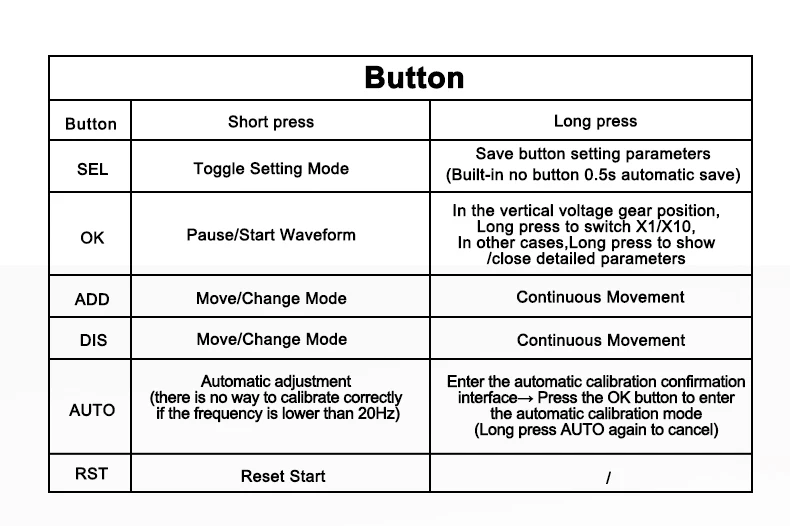 Button

| Button | Short press | Long press |
|---|---|---|
| SEL | Toggle Setting Mode | Save button setting parameters (Built-in no button 0.5s automatic save) |
| OK | Pause/Start Waveform | In the vertical voltage gear position, Long press to switch X1/X10, In other cases,Long press to show /close detailed parameters |
| ADD | Move/Change Mode | Continuous Movement |
| DIS | Move/Change Mode | Continuous Movement |
| AUTO | Automatic adjustment (there is no way to calibrate correctly if the frequency is lower than 20Hz) | Enter the automatic calibration confirmation interface→ Press the OK button to enter the automatic calibration mode (Long press AUTO again to cancel) |
| RST | Reset Start | / |