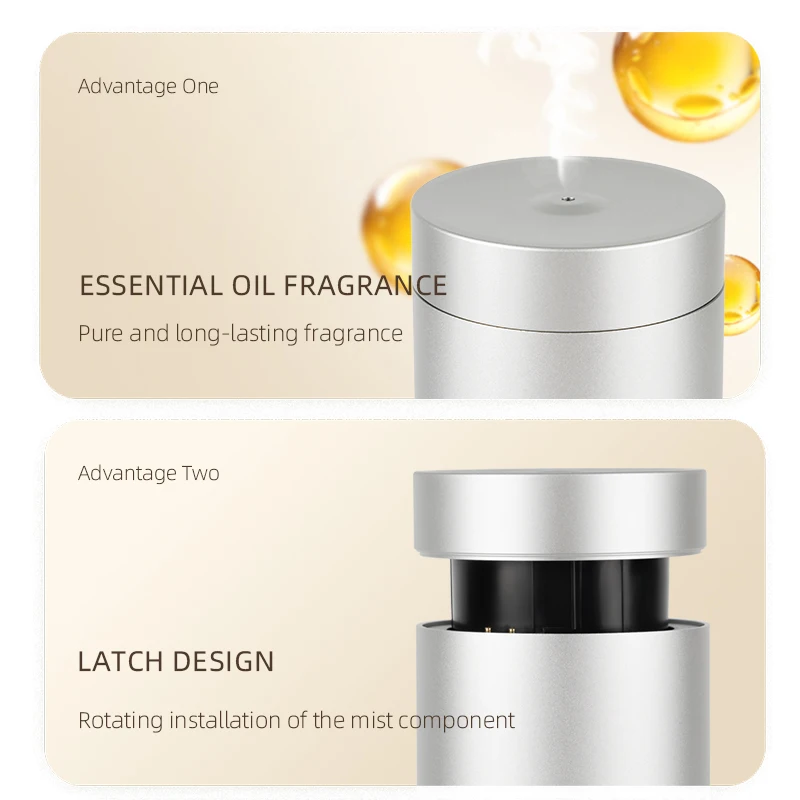 Advantage One

ESSENTIAL OIL FRAGRANCE

Pure and long-lasting fragrance

Advantage Two

LATCH DESIGN

Rotating installation of the mist component