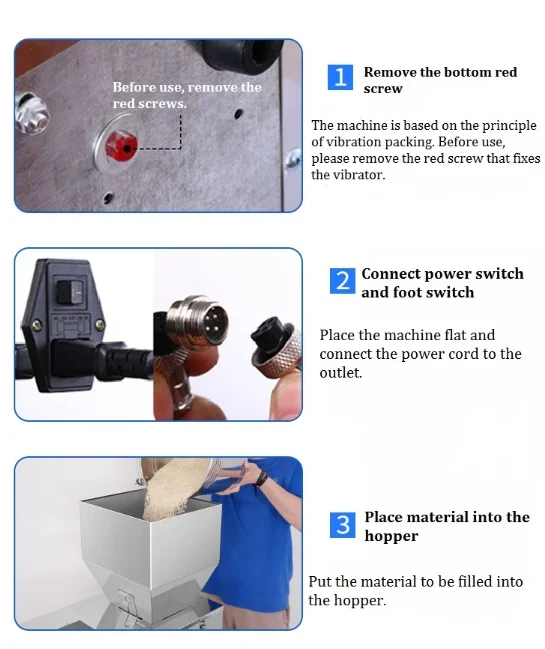 Before use, remove the red screws.

1 Remove the bottom red screw

The machine is based on the principle of vibration packing. Before use, please remove the red screw that fixes the vibrator.

2 Connect power switch and foot switch

Place the machine flat and connect the power cord to the outlet.

3 Place material into the hopper

Put the material to be filled into the hopper.