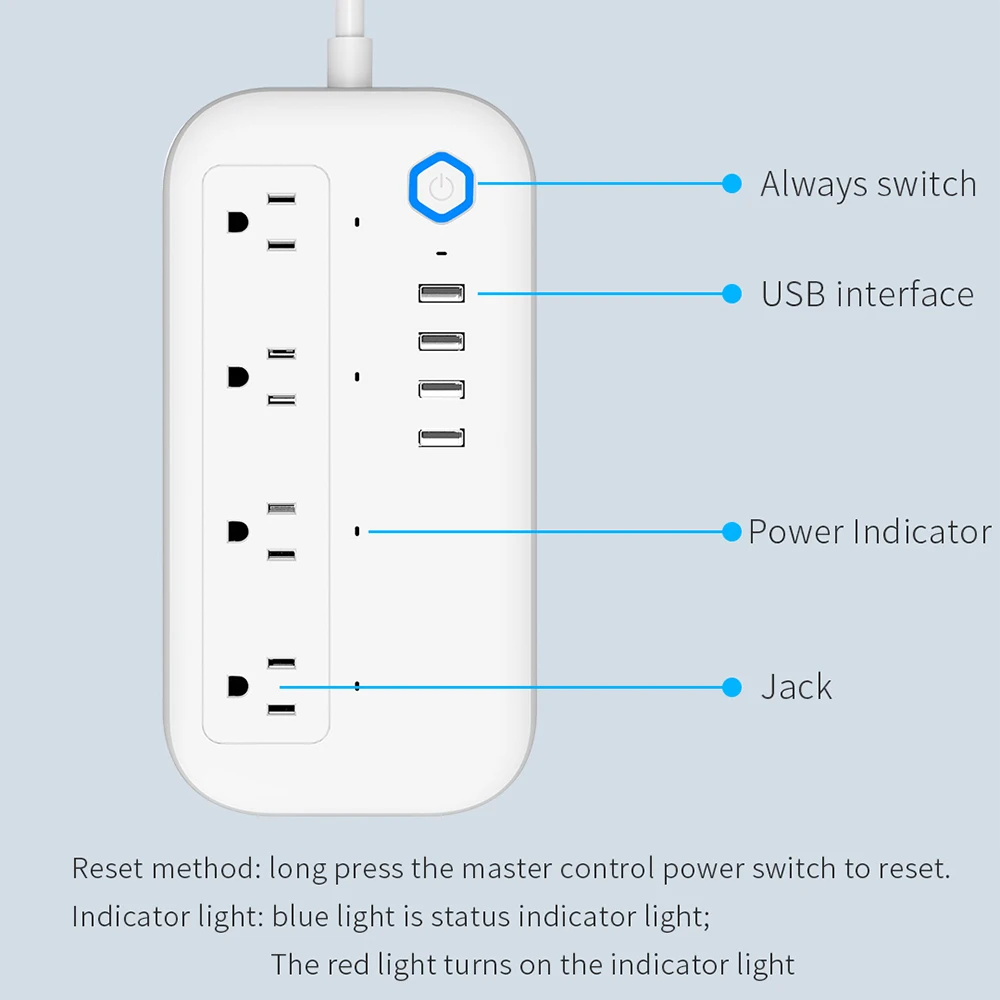 Always switch

USB interface

Power Indicator

Jack

Reset method: long press the master control power switch to reset.
Indicator light: blue light is status indicator light;
The red light turns on the indicator light